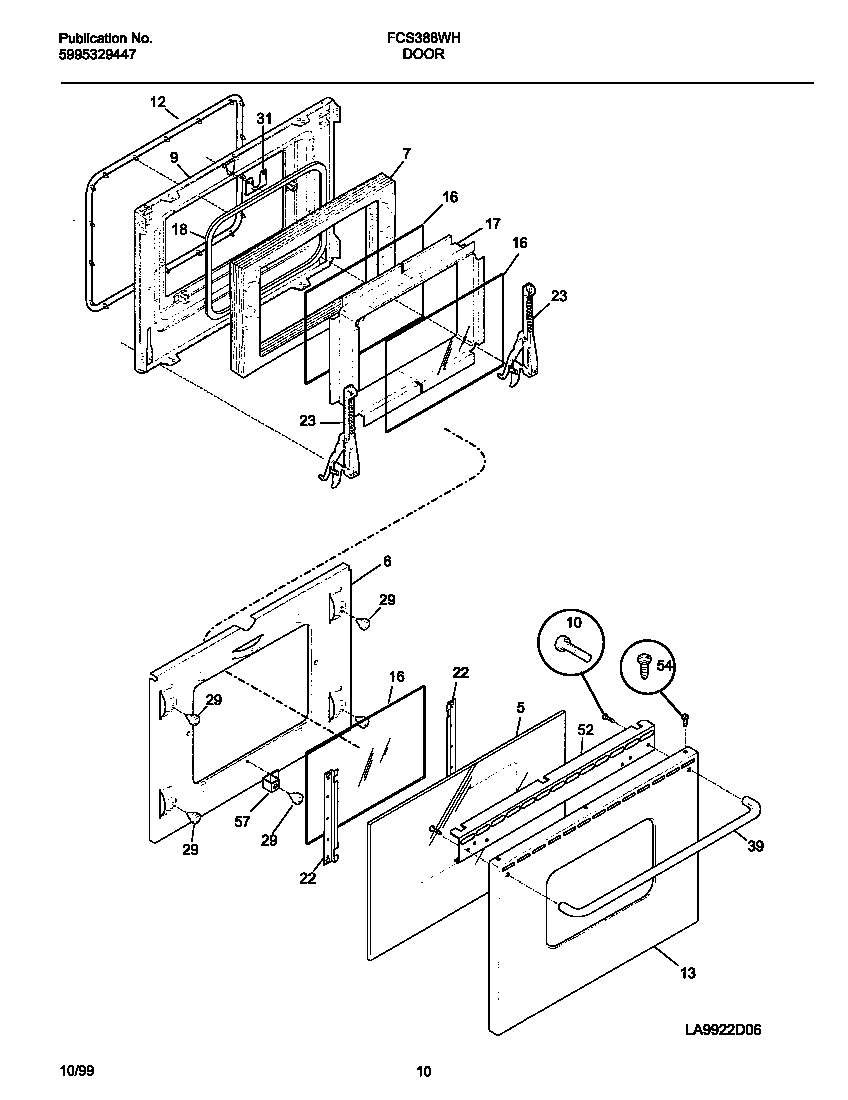 Publication No.
5995329447

FCS388WH
DOOR

12
31
9
7
18
16
17
16
23
23

6
29
10
54
29
16
22
5
52
57
29
29
22
39
13

LA9922D06

10/99

10