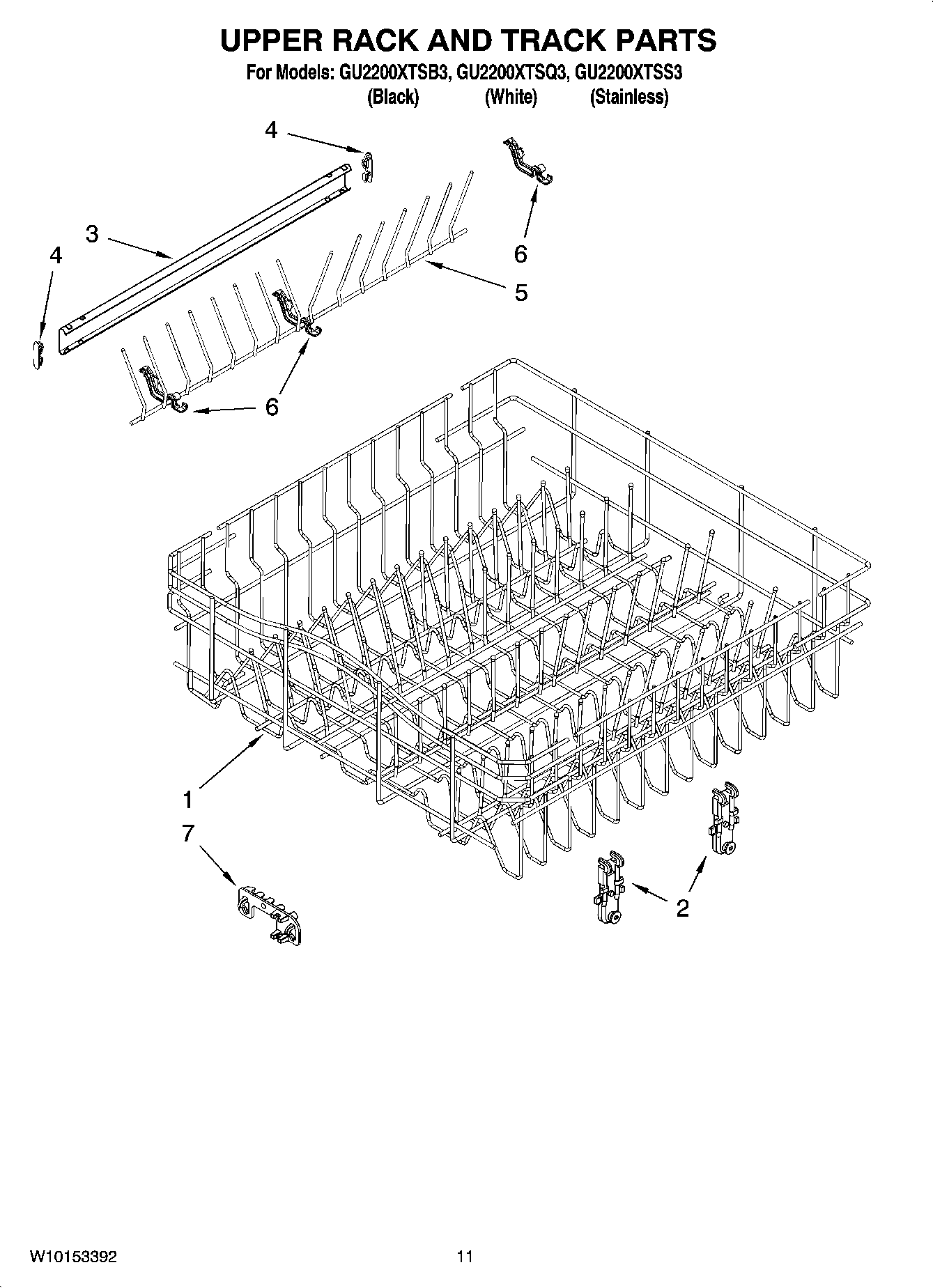 UPPER RACK AND TRACK PARTS

For Models: GU2200XTSB3, GU2200XTSQ3, GU2200XTSS3
(Black) (White) (Stainless)

4
3
4
6
5
6
1
7
2

W10153392

11