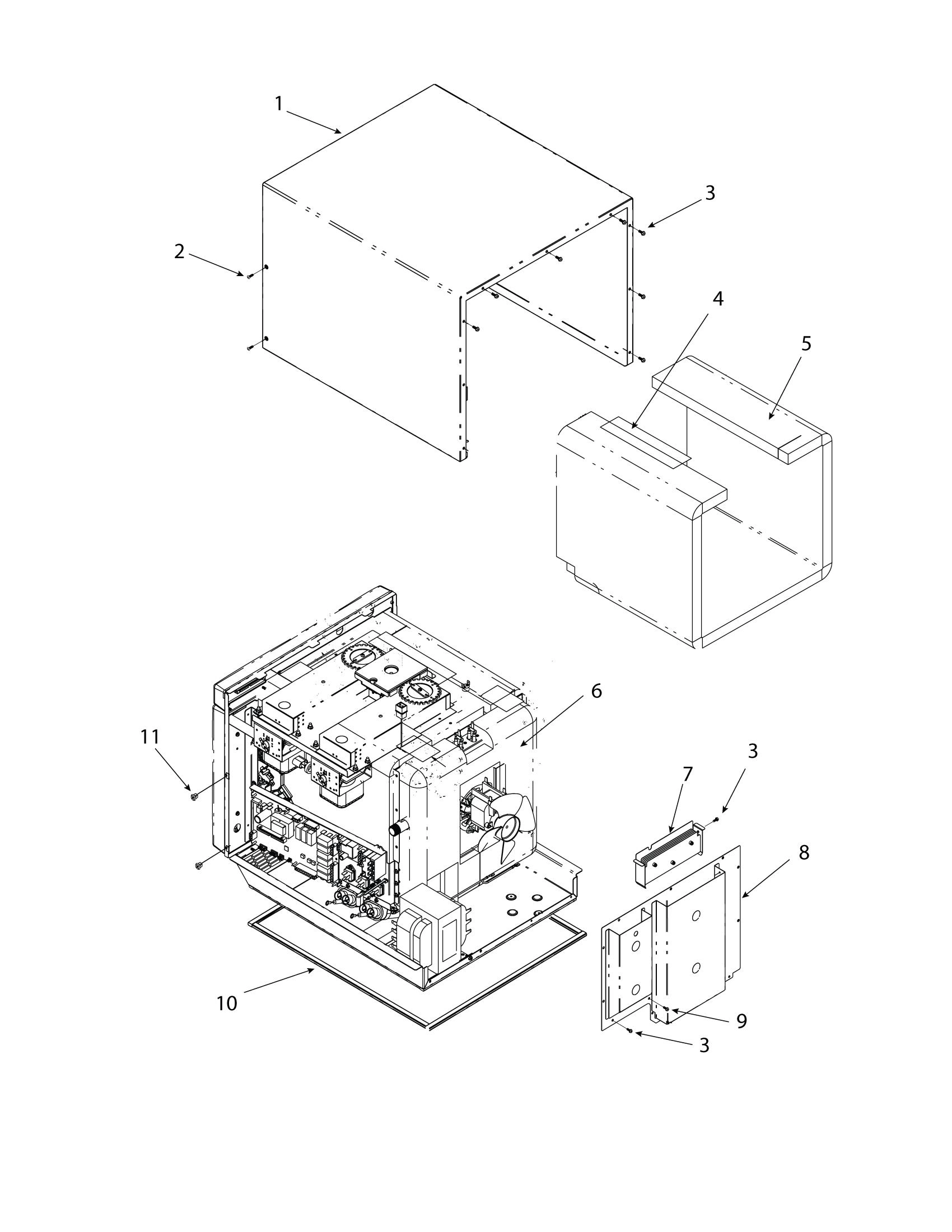 1
3
2
4
5
6
11
3
7
8
10
9
3