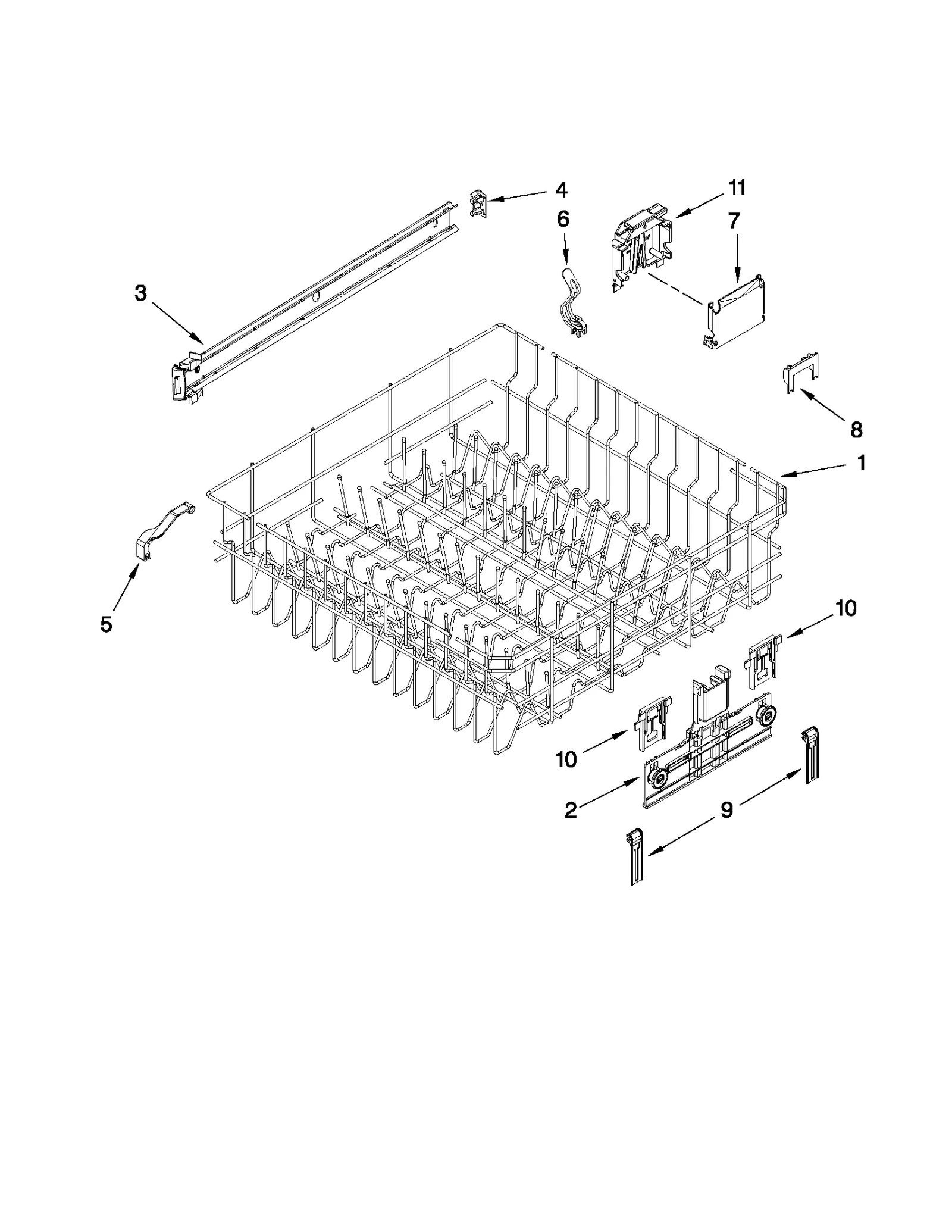 4
11
6
7
3
8
1
5
10
10
2
9