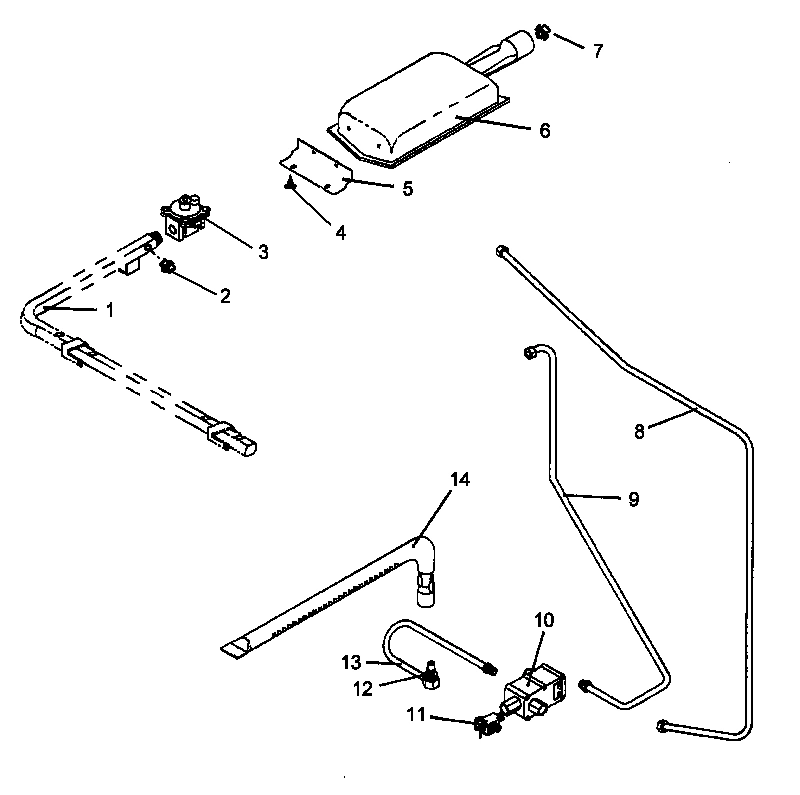 7
6
5
4
3
2
1
8
9
14
10
13
12
11