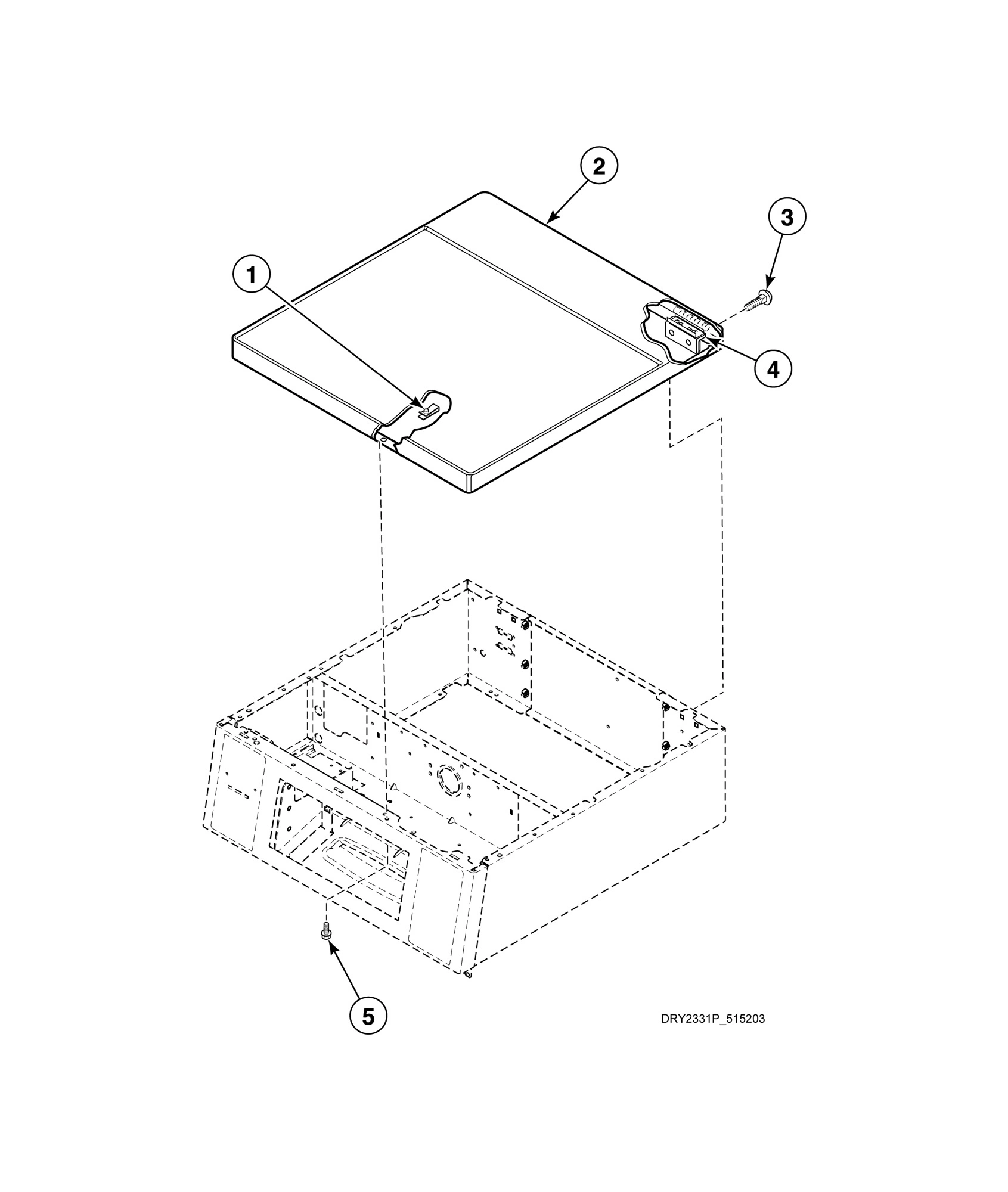 2

3

1

4

5

DRY2331P_515203