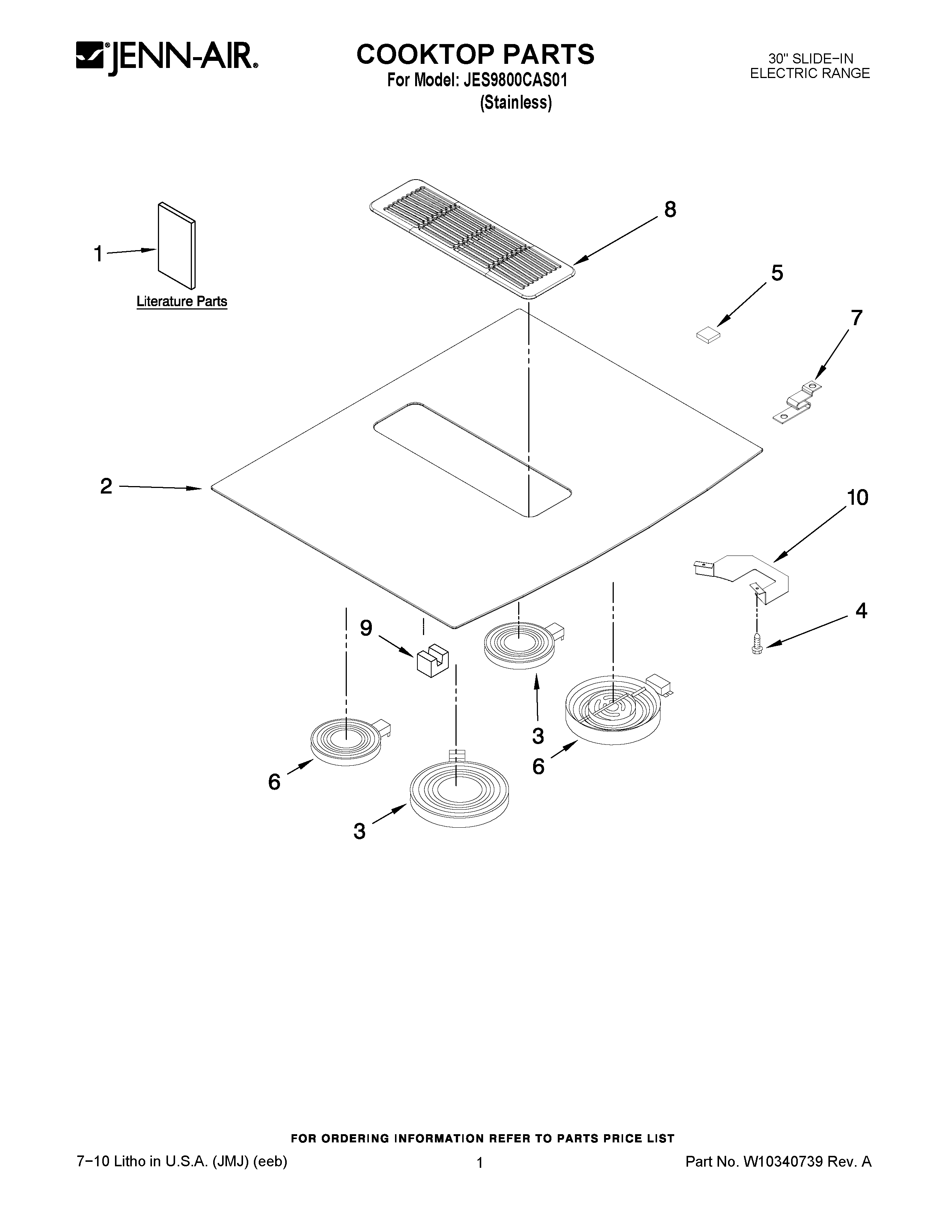 JENN-AIR®

COOKTOP PARTS
For Model: JES9800CAS01
(Stainless)

30" SLIDE−IN
ELECTRIC RANGE

1
Literature Parts

8

5

7

2

10

4

9

3

6

6

3

FOR ORDERING INFORMATION REFER TO PARTS PRICE LIST

7−10 Litho in U.S.A. (JMJ) (eeb)

1

Part No. W10340739 Rev. A