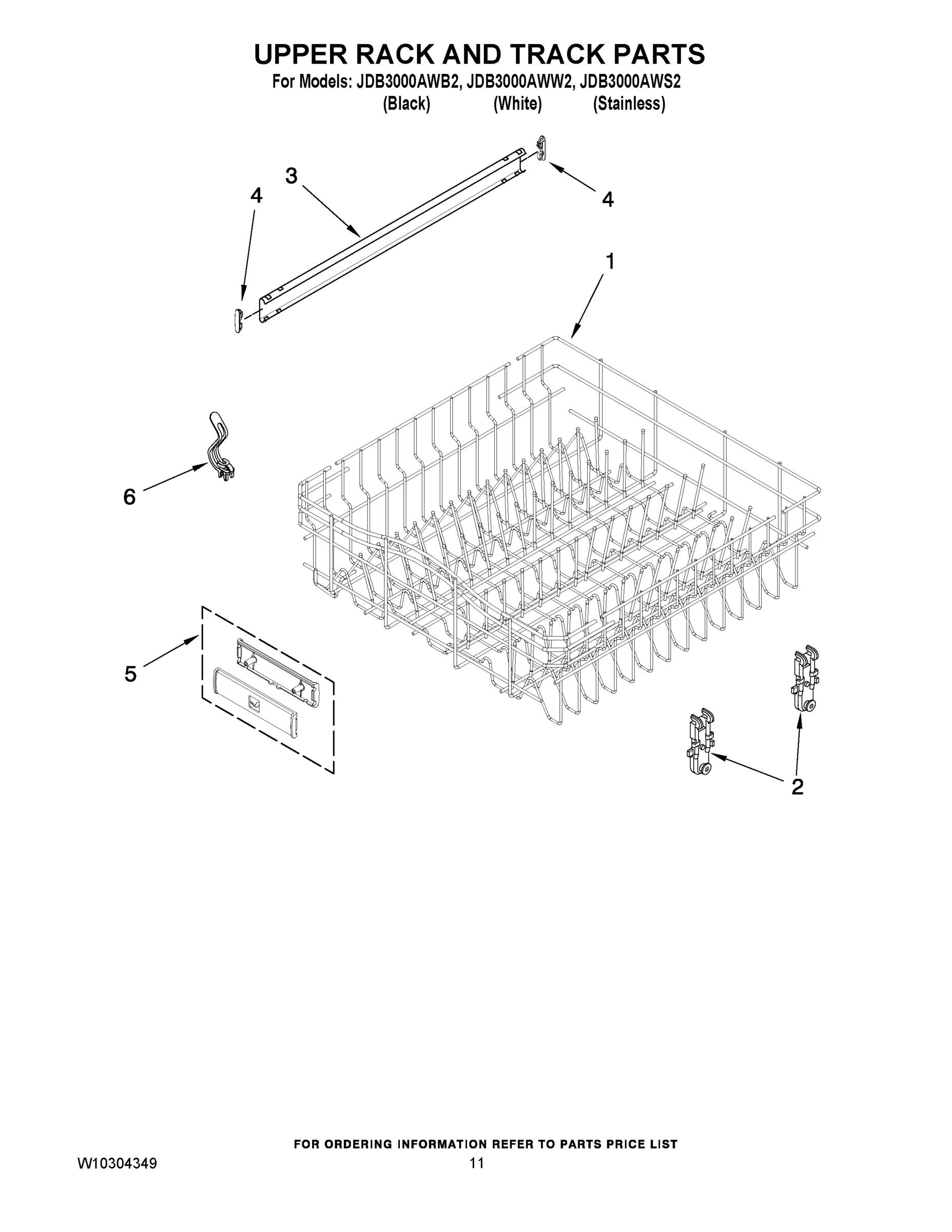 UPPER RACK AND TRACK PARTS

For Models: JDB3000AWB2, JDB3000AWW2, JDB3000AWS2
(Black) (White) (Stainless)

3
4
4
1
6
5
2

FOR ORDERING INFORMATION REFER TO PARTS PRICE LIST

W10304349
11