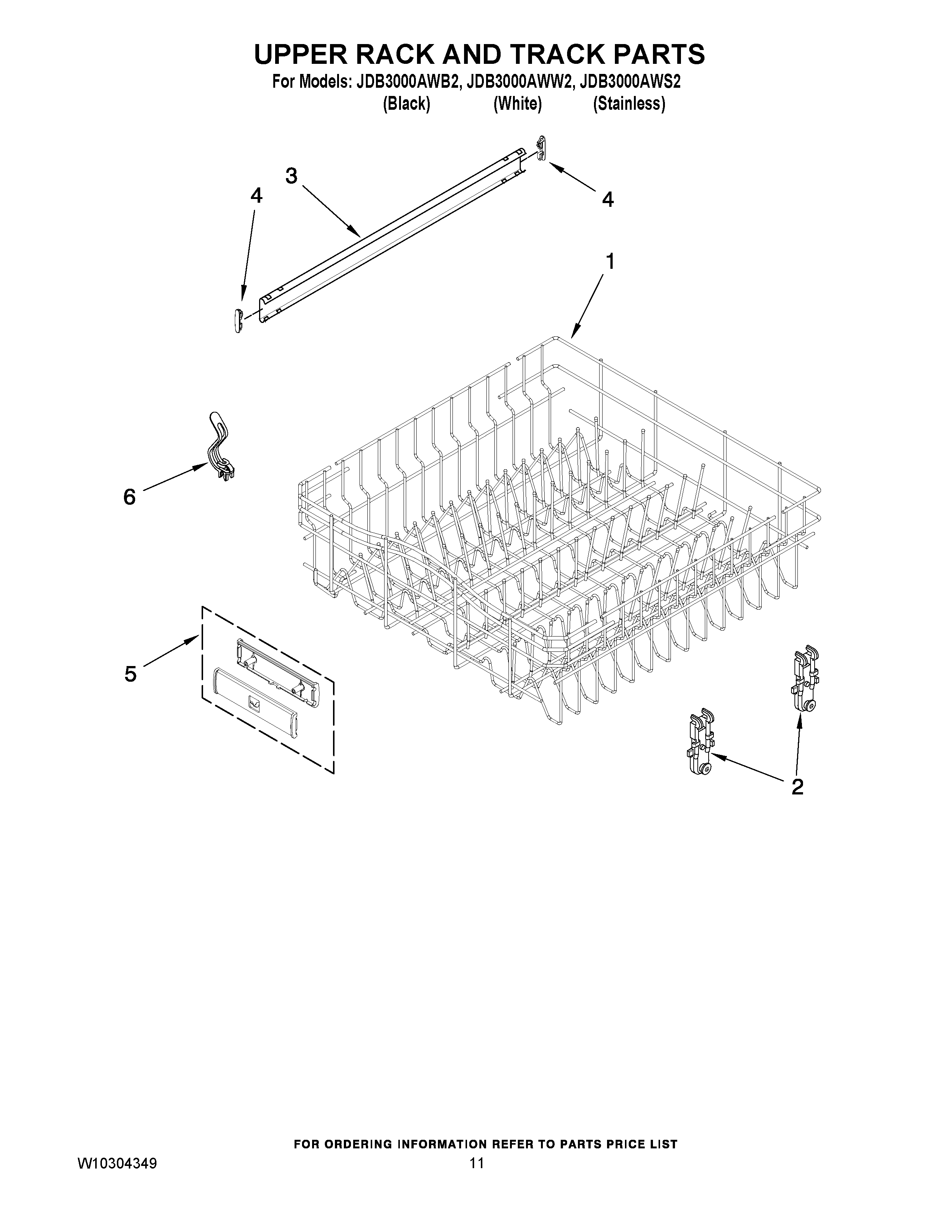 UPPER RACK AND TRACK PARTS

For Models: JDB3000AWB2, JDB3000AWW2, JDB3000AWS2
(Black) (White) (Stainless)

3
4
4
1
6
5
2

FOR ORDERING INFORMATION REFER TO PARTS PRICE LIST

W10304349
11