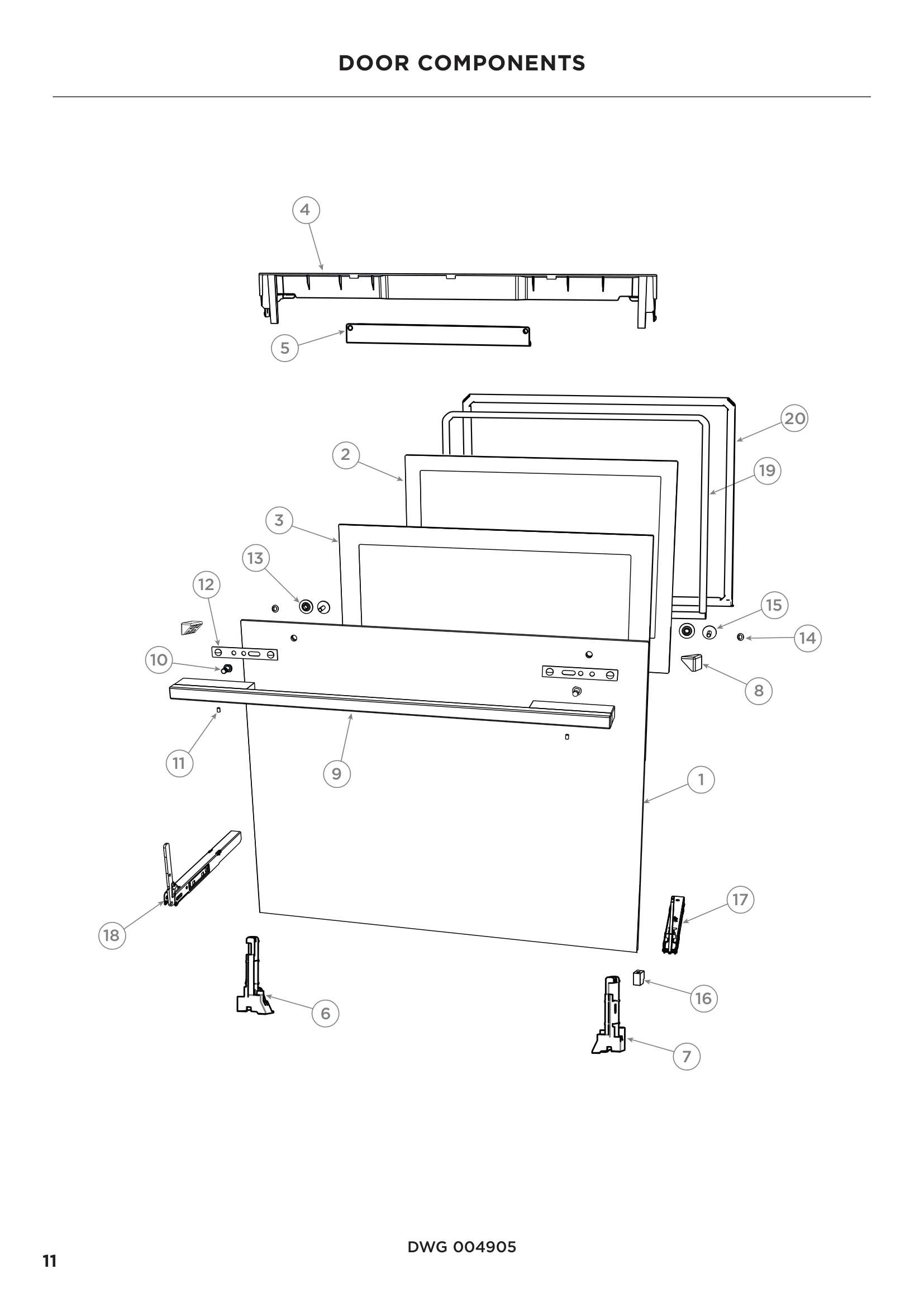 DOOR COMPONENTS

4

5

20

2

19

3

13

12

15

14

10

8

11

9

1

17

18

16

6

7

DWG 004905

11