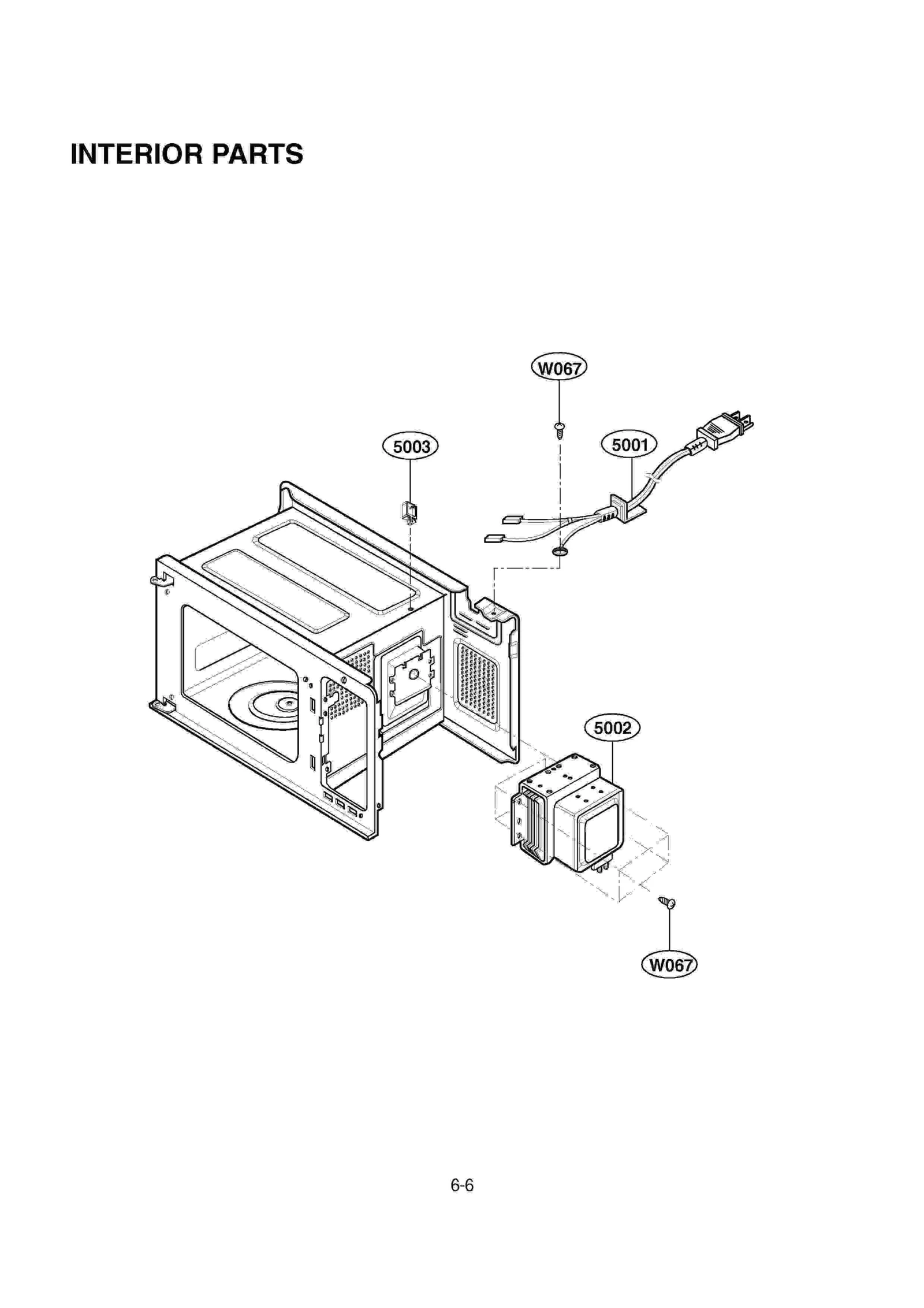 INTERIOR PARTS

W067

5003

5001

5002

W067

6-6