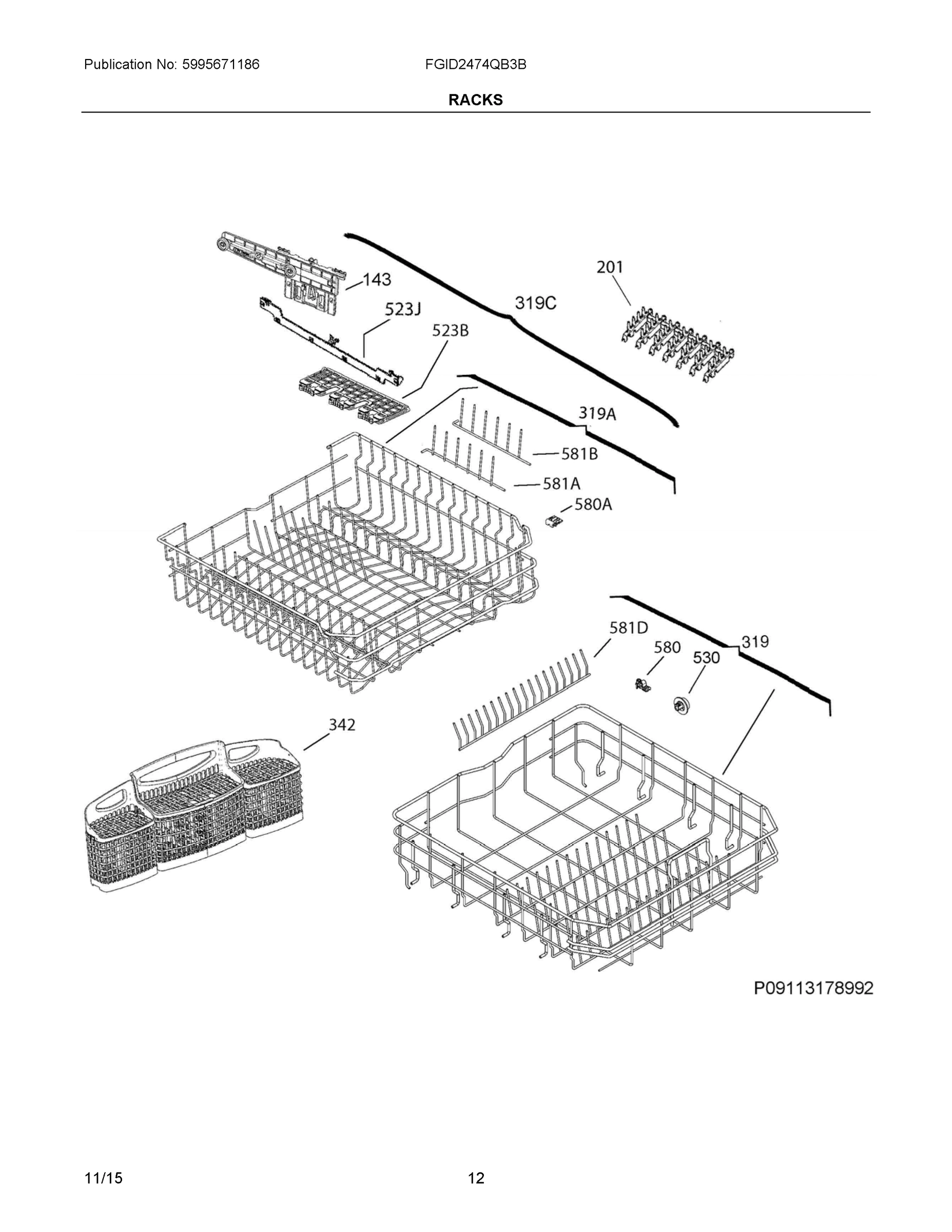 Publication No: 5995671186

FGID2474QB3B

RACKS

143

523J

523B

319C

201

319A

581B

581A

580A

581D

580

530

319

342

P09113178992

11/15

12