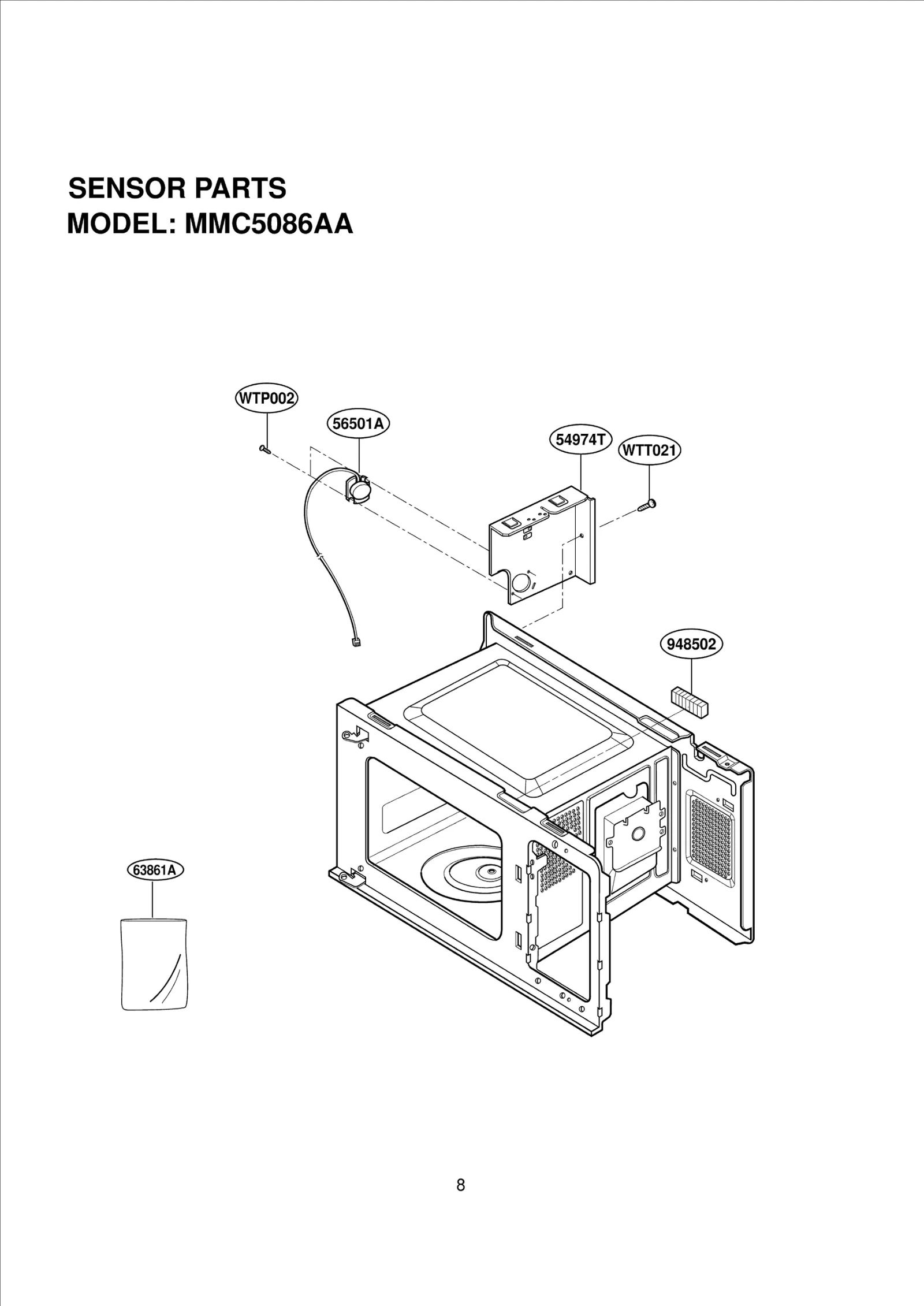 SENSOR PARTS
MODEL: MMC5086AA

WTP002

56501A

54974T

WTT021

948502

63861A

8