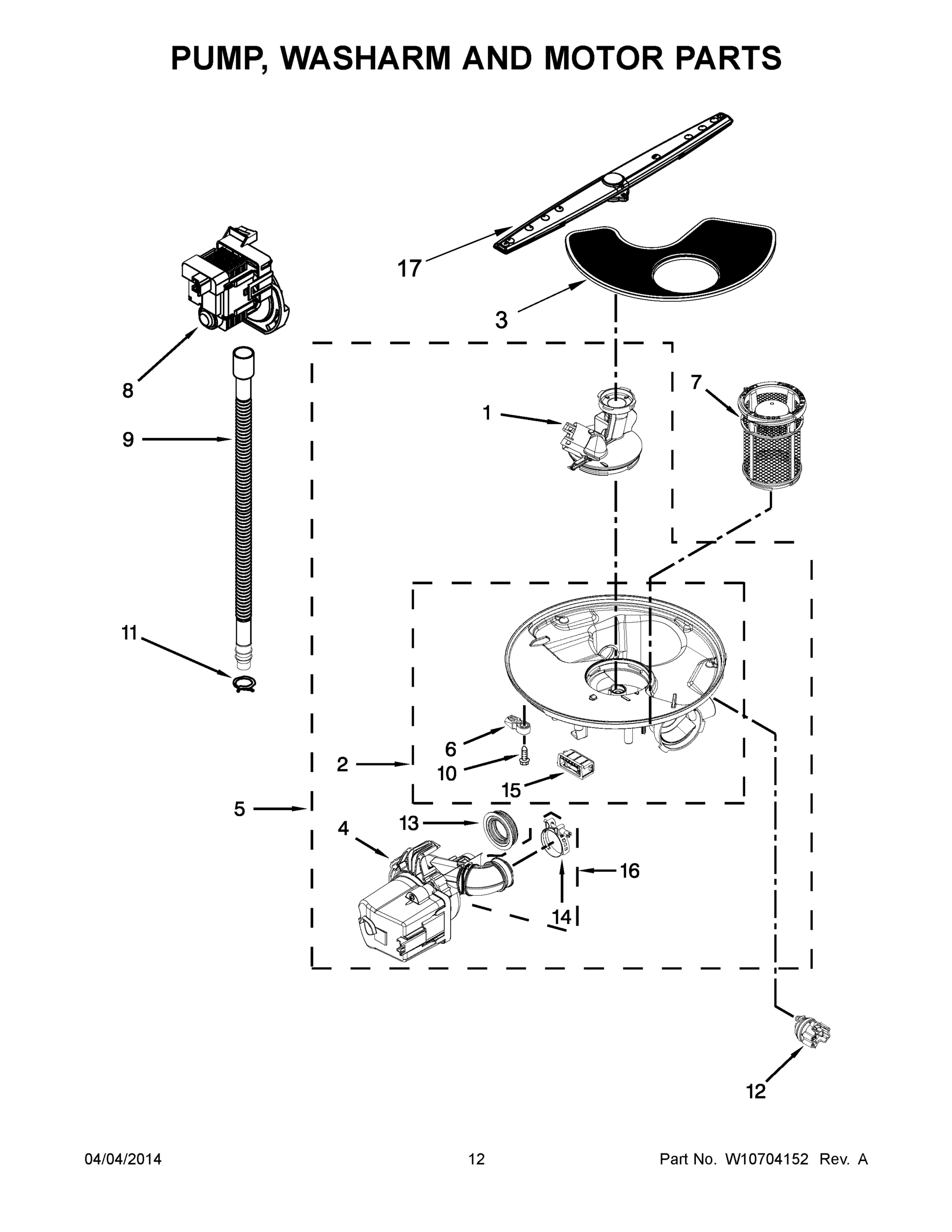 PUMP, WASHARM AND MOTOR PARTS

17
3
8
7
1
9
11
6
2
10
15
5
13
4
16
14
12

04/04/2014
12
Part No. W10704152 Rev. A