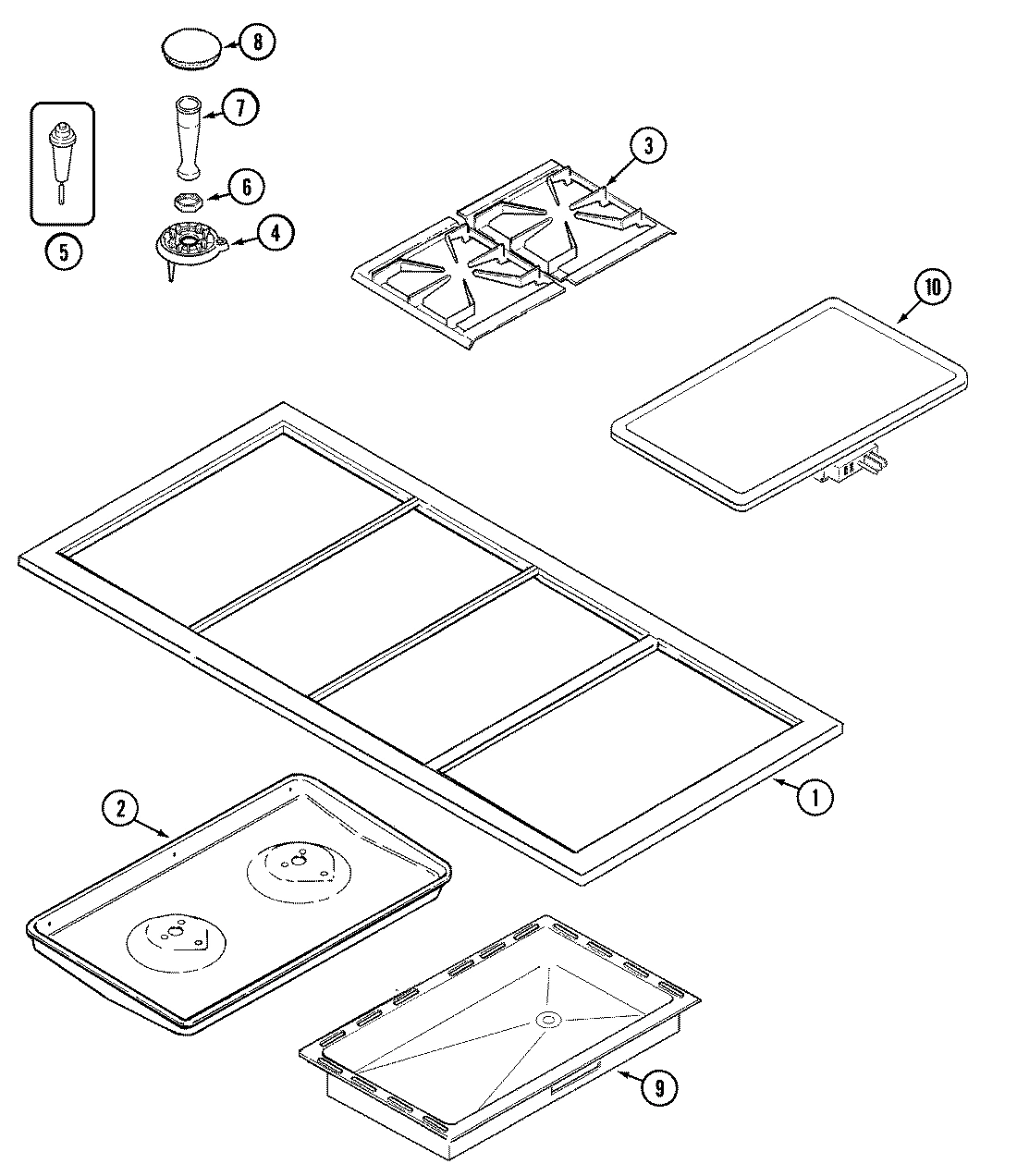 8
7
6
4
5
3
10
1
2
9