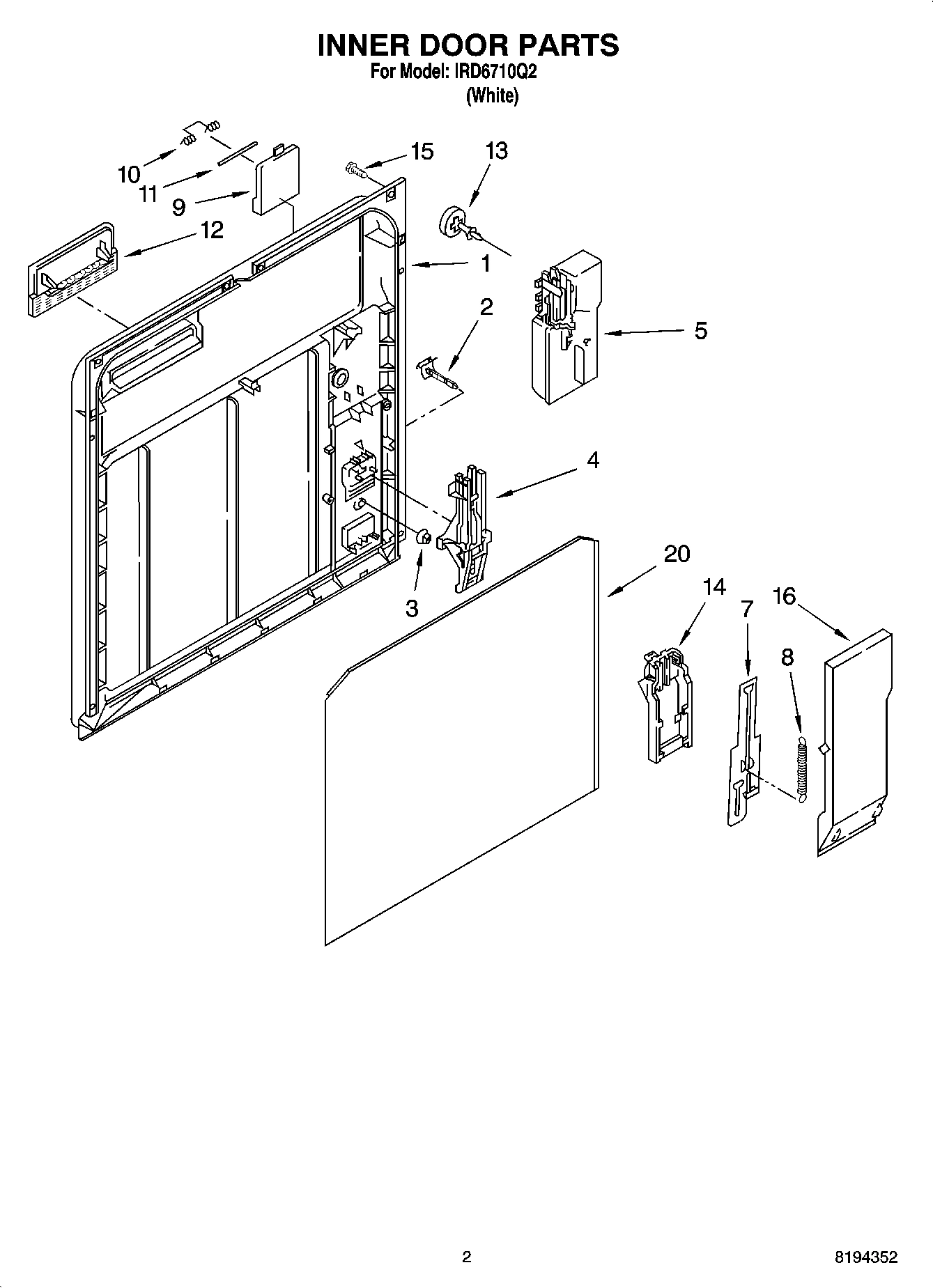 INNER DOOR PARTS
For Model: IRD6710Q2
(White)

10
11
9
15
13
12
1
2
5
4
20
3
14
7
16
8

2
8194352