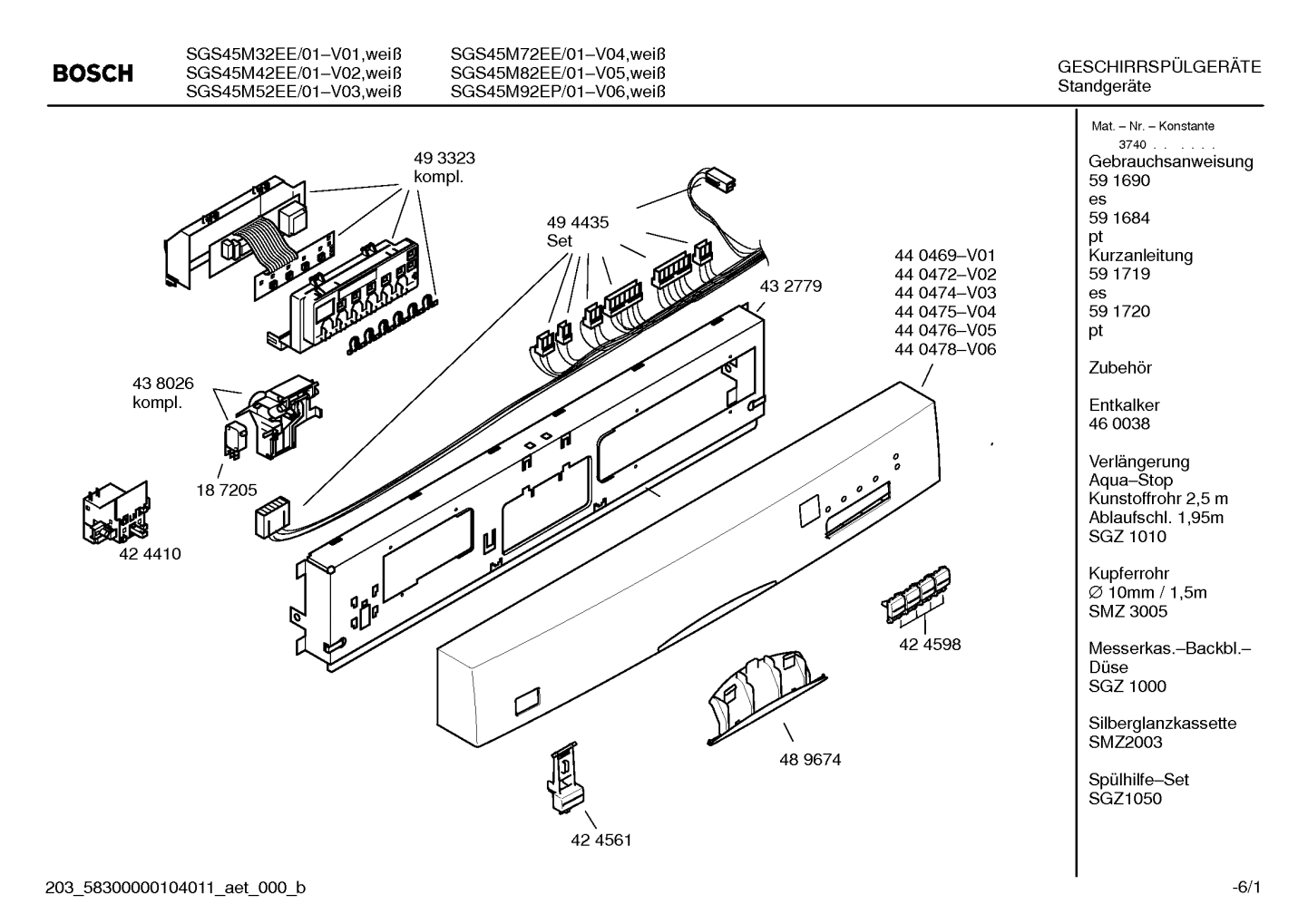 BOSCH

SGS45M32EE/01–V01,weiß
SGS45M42EE/01–V02,weiß
SGS45M52EE/01–V03,weiß

SGS45M72EE/01–V04,weiß
SGS45M82EE/01–V05,weiß
SGS45M92EP/01–V06,weiß

GESCHIRRSPÜLGERÄTE
Standgeräte

49 3323
kompl.

49 4435
Set

43 2779

44 0469–V01
44 0472–V02
44 0474–V03
44 0475–V04
44 0476–V05
44 0478–V06

43 8026
kompl.

18 7205

42 4410

42 4598

48 9674

42 4561

Mat. – Nr. – Konstante
3740 . . . . . .
Gebrauchsanweisung
59 1690
es
59 1684
pt
Kurzanleitung
59 1719
es
59 1720
pt

Zubehör

Entkalker
46 0038

Verlängerung
Aqua–Stop
Kunstoffrohr 2,5 m
Ablaufschl. 1,95m
SGZ 1010

Kupferrohr
∅ 10mm / 1,5m
SMZ 3005

Messerkas.–Backbl.–
Düse
SGZ 1000

Silberglanzkassette
SMZ2003

Spülhilfe–Set
SGZ1050

203_58300000104011_aet_000_b

-6/1