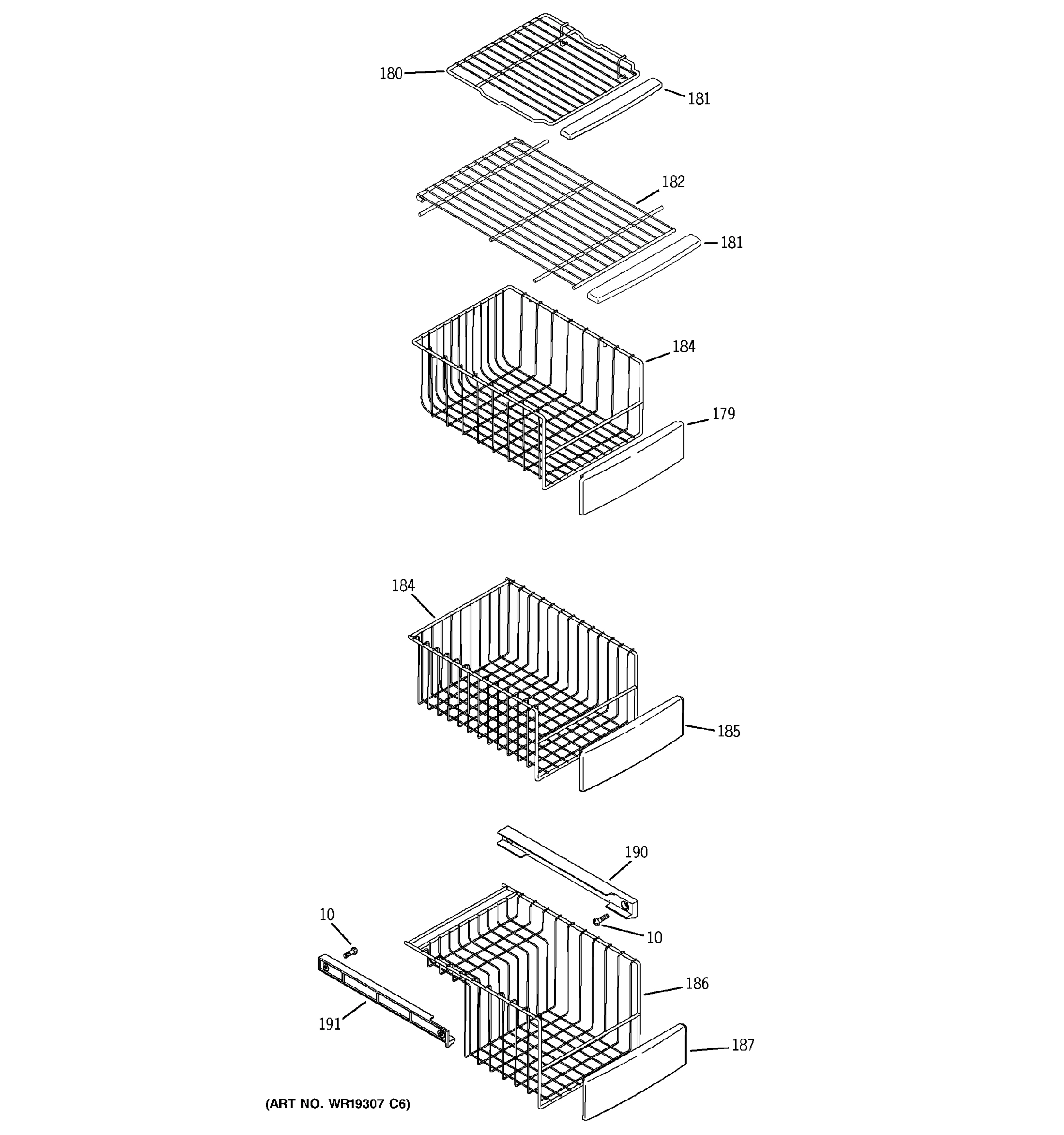 180
181
182
181
184
179
184
185
190
10
10
186
191
187
(ART NO. WR19307 C6)