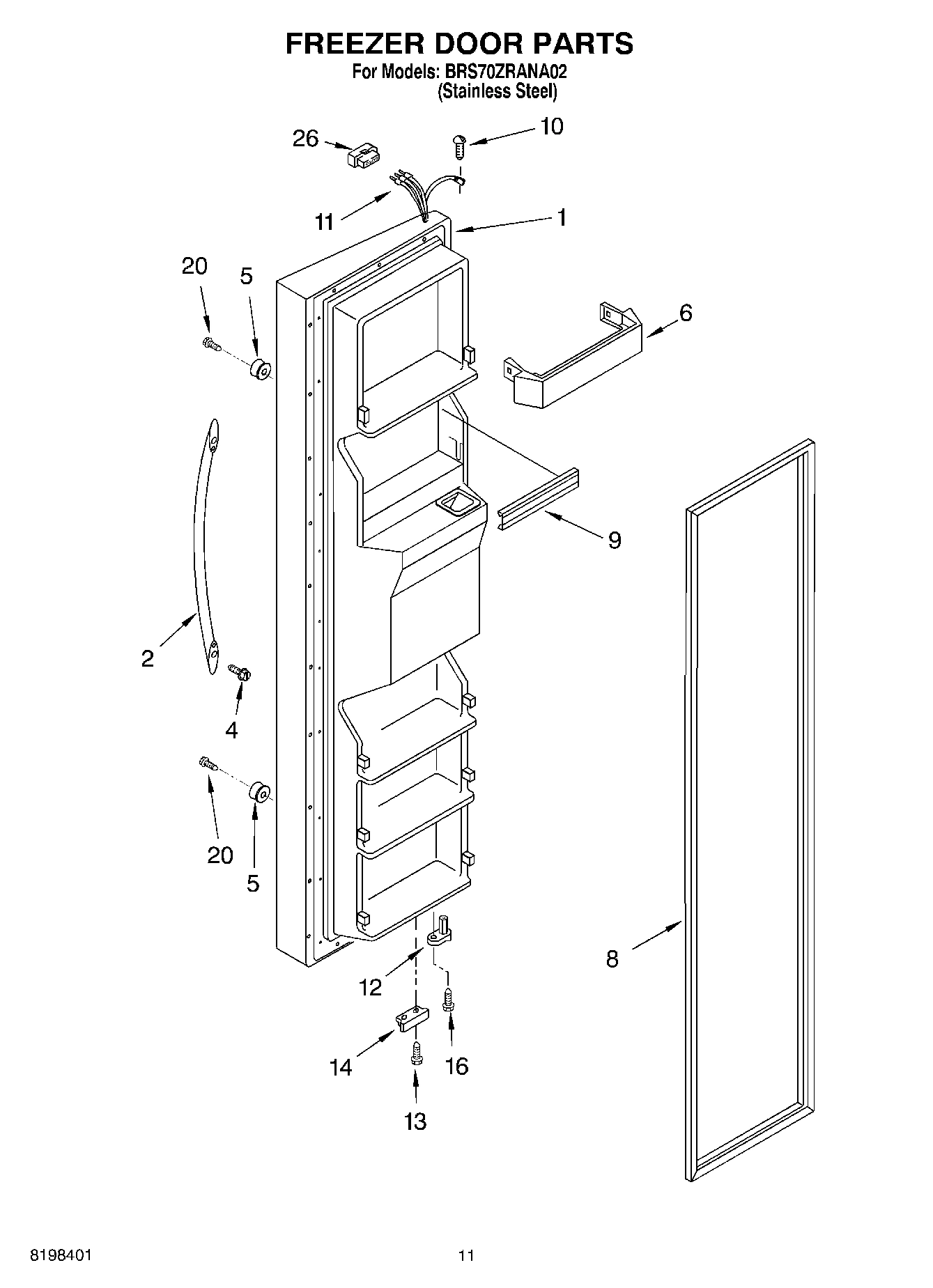 FREEZER DOOR PARTS
For Models: BRS70ZRANA02
(Stainless Steel)

26
10
11
1
20
5
6
9
2
4
20
5
8
12
14
16
13

8198401
11