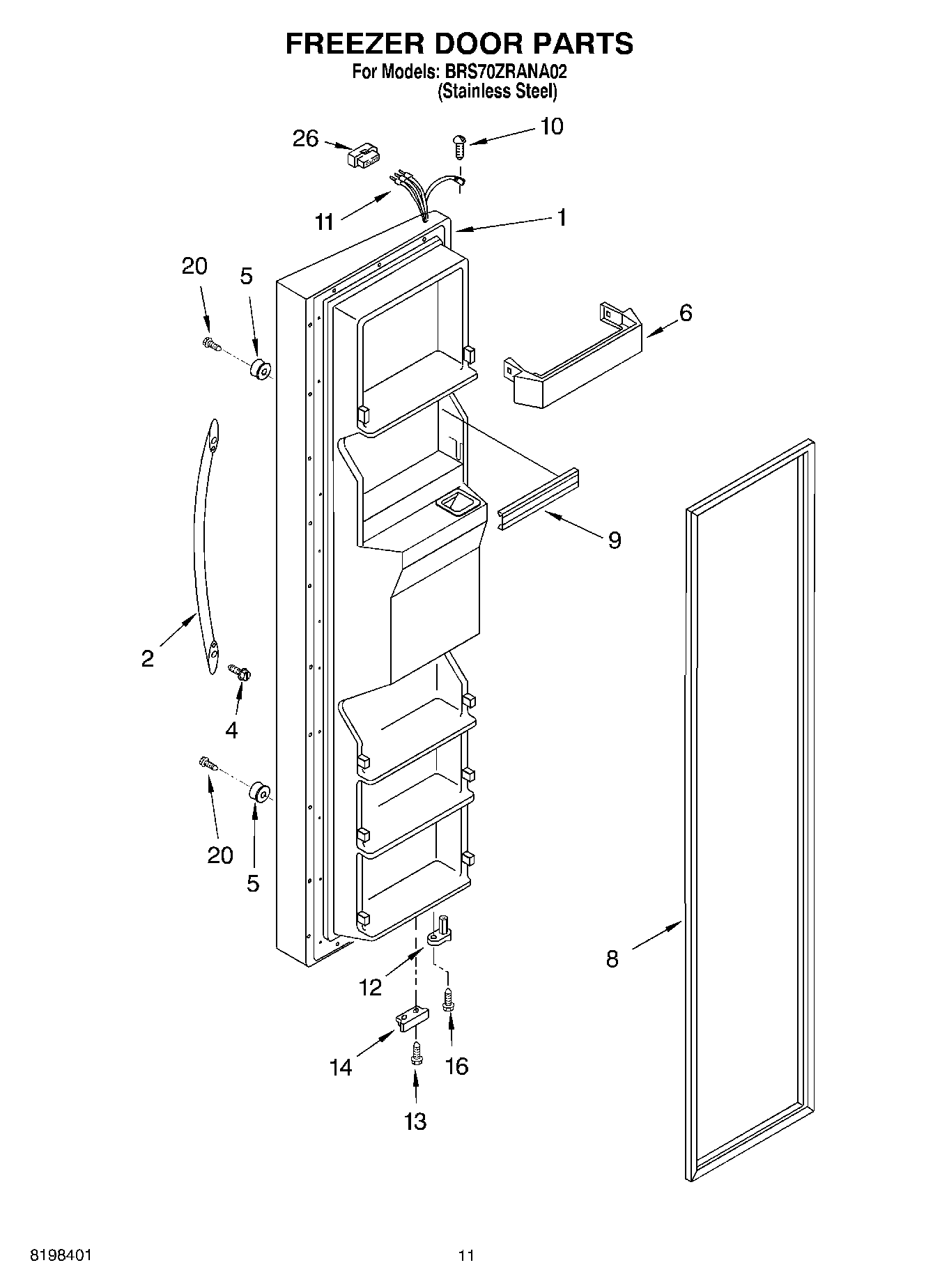 FREEZER DOOR PARTS
For Models: BRS70ZRANA02
(Stainless Steel)

26
10
11
1
20
5
6
9
2
4
20
5
8
12
14
16
13

8198401
11