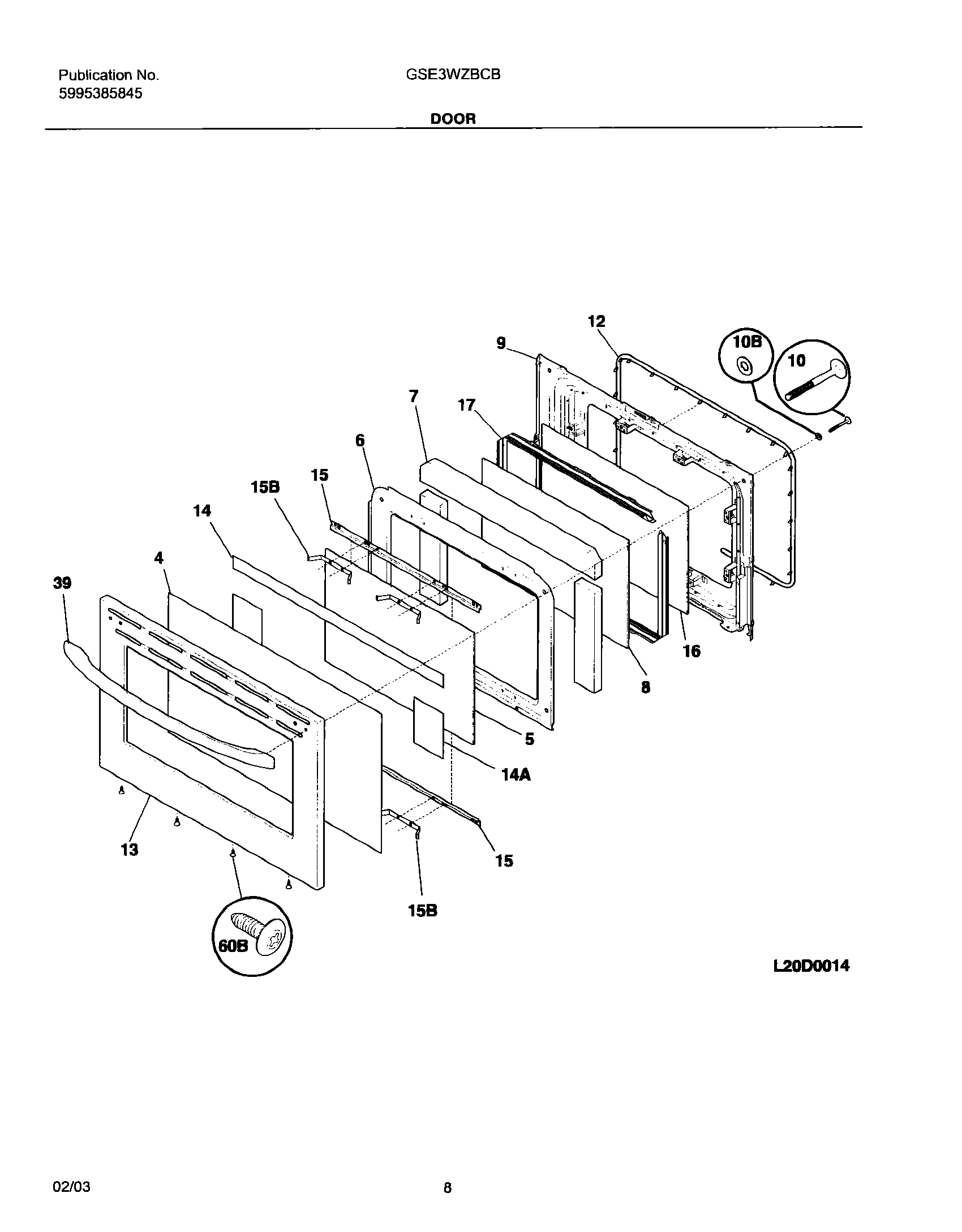 Publication No.
5995385845

GSE3WZBCB

DOOR

12
9
10B
10
7
17
6
15
15B
14
4
39
16
8
5
14A
13
15
15B
60B

L20D0014

02/03

8