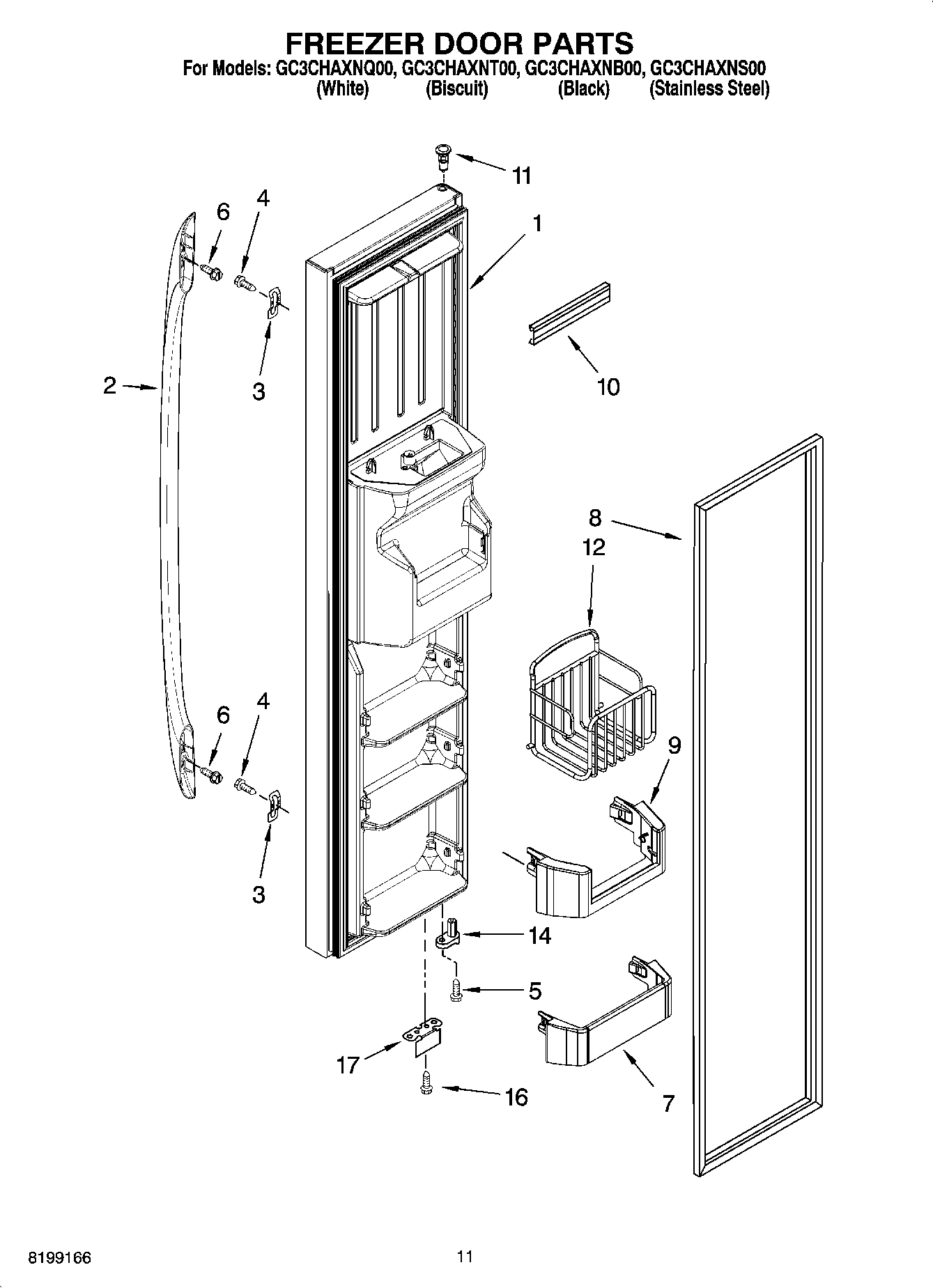 FREEZER DOOR PARTS
For Models: GC3CHAXNQ00, GC3CHAXNT00, GC3CHAXNB00, GC3CHAXNS00
(White) (Biscuit) (Black) (Stainless Steel)

11
6
4
1
2
3
10
8
12
6
4
9
3
14
5
17
16
7

8199166
11