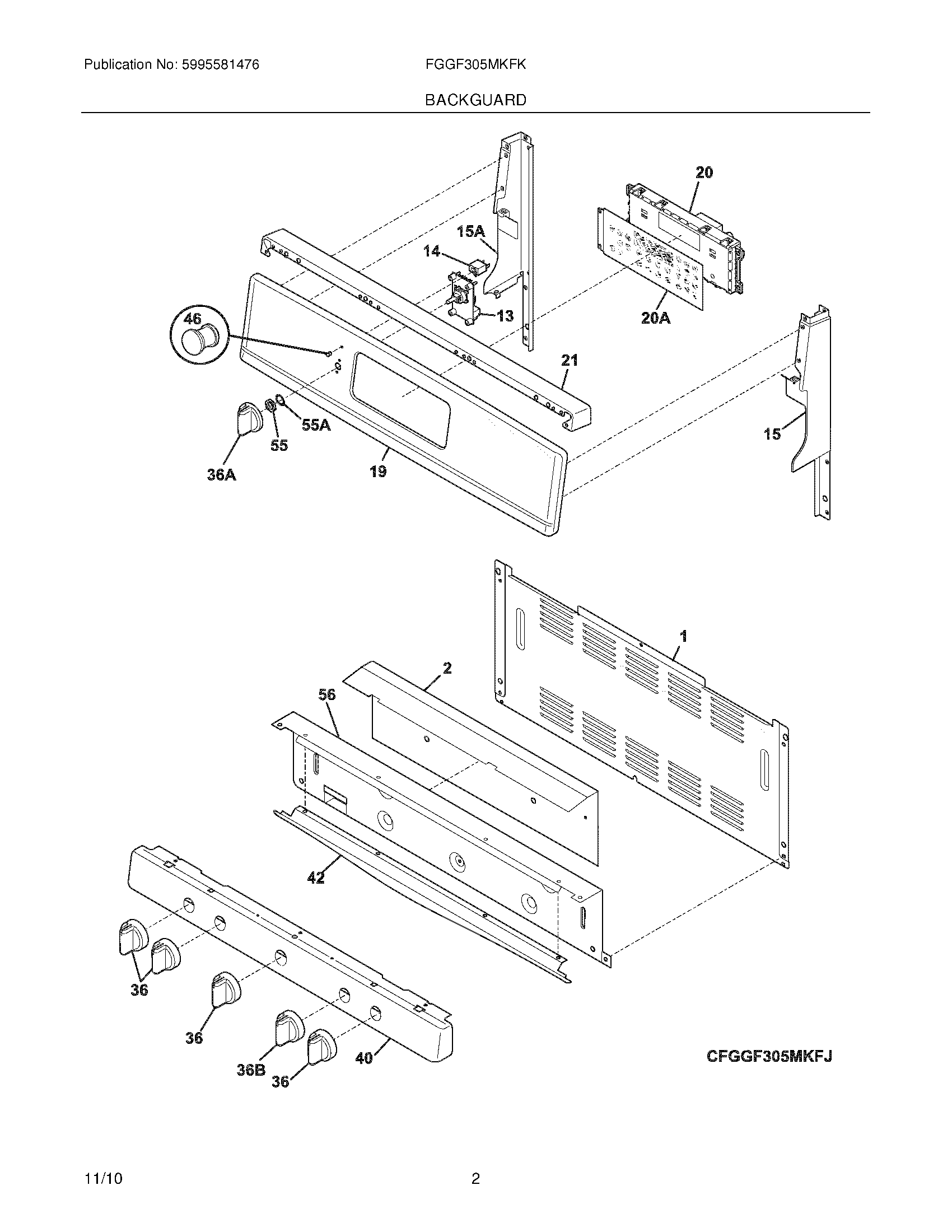 Publication No: 5995581476

FGGF305MKFK

BACKGUARD

20

15A

14

13

20A

46

21

55A

55

36A

19

15

1

2

56

42

36

36

36B

36

40

CFGGF305MKFJ

11/10

2