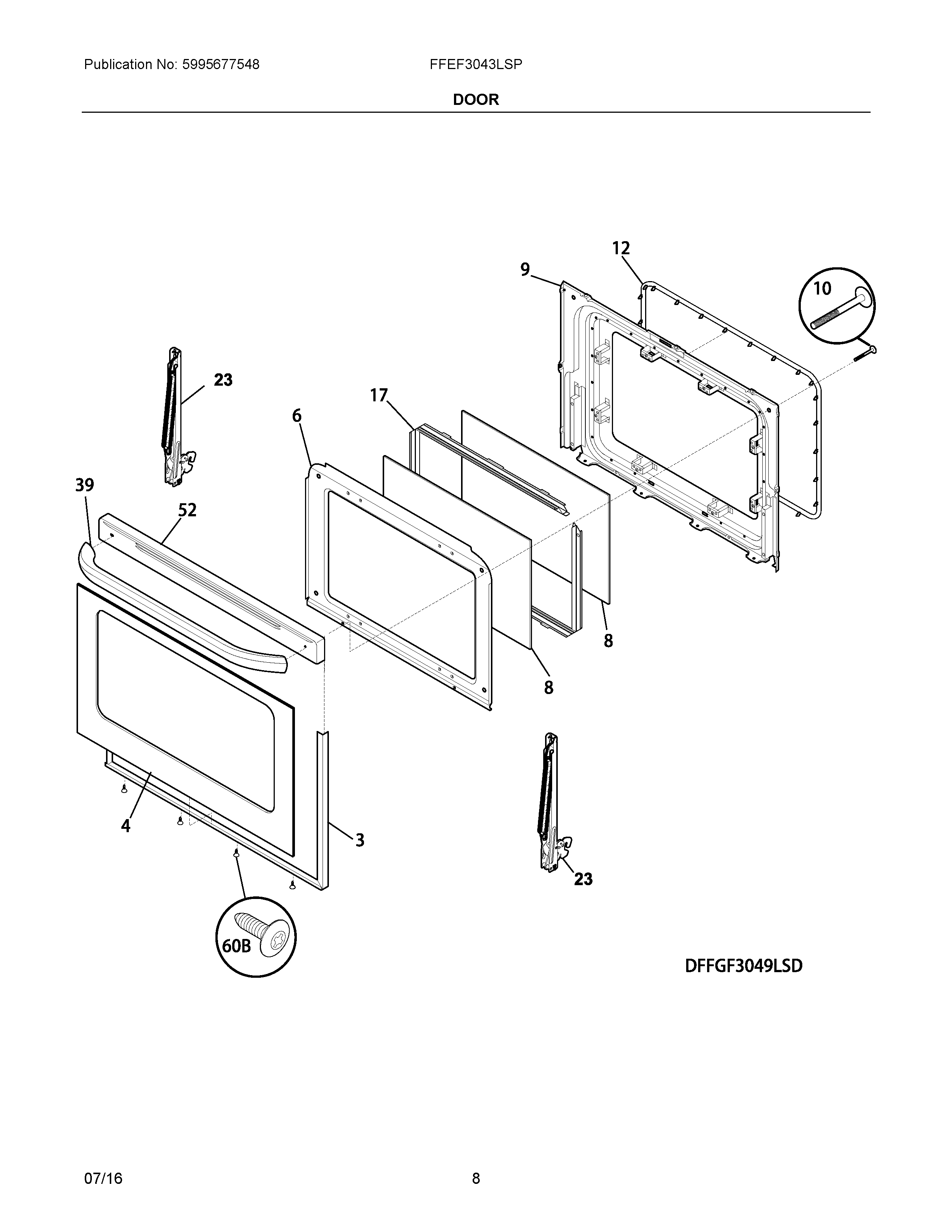 Publication No: 5995677548

FFEF3043LSP

DOOR

12
9
10
23
17
6
39
52
8
8
4
3
23
60B

DFFGF3049LSD

07/16

8