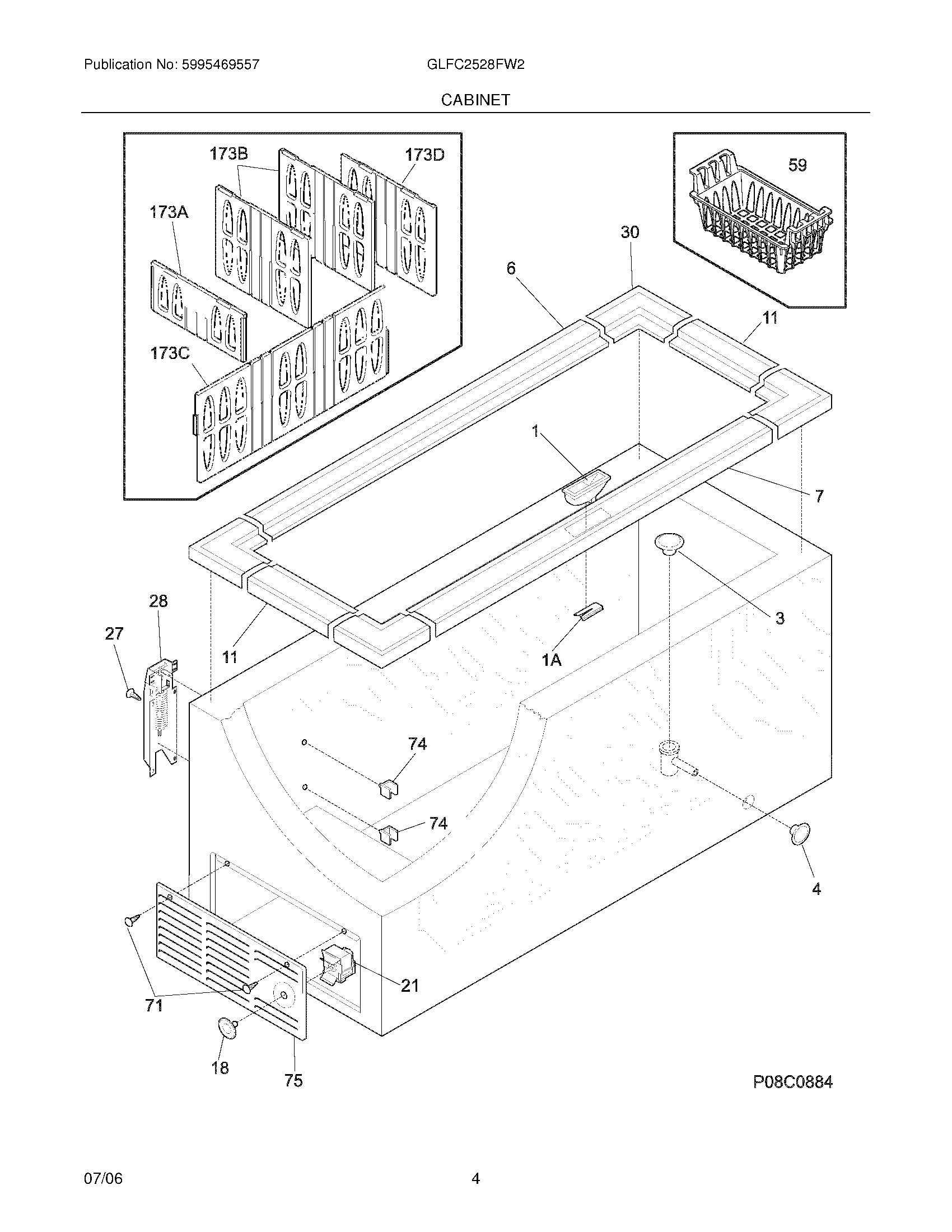 Publication No: 5995469557 GLFC2528FW2

CABINET

173B
173D
173A
173C
59
30
6
11
1
7
3
28
27
11
1A
74
74
4
21
71
18
75
P08C0884

07/06 4