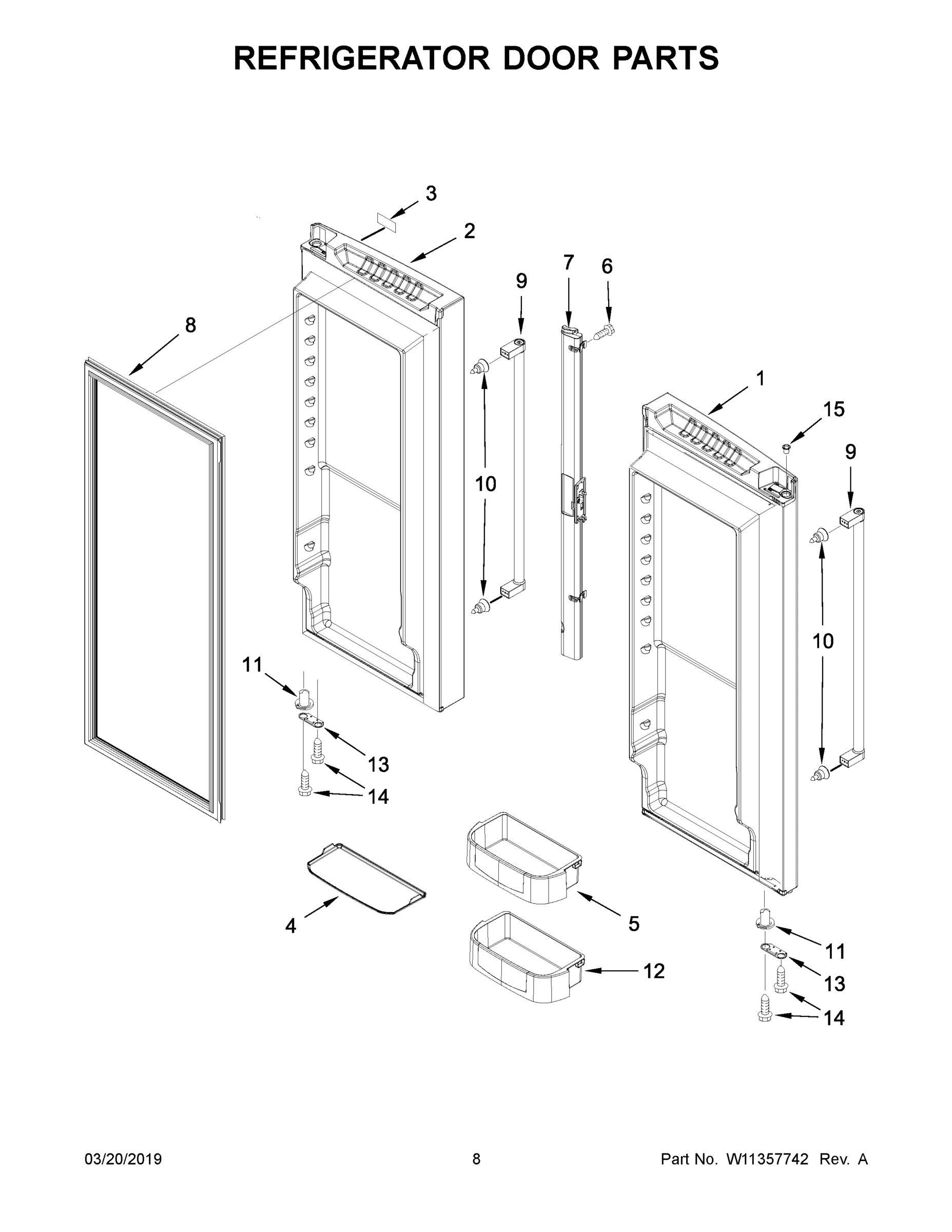 REFRIGERATOR DOOR PARTS

3
2
7
6
9
8
1
15
9
10
10
11
13
14
4
5
12
11
13
14

03/20/2019
8
Part No. W11357742 Rev. A