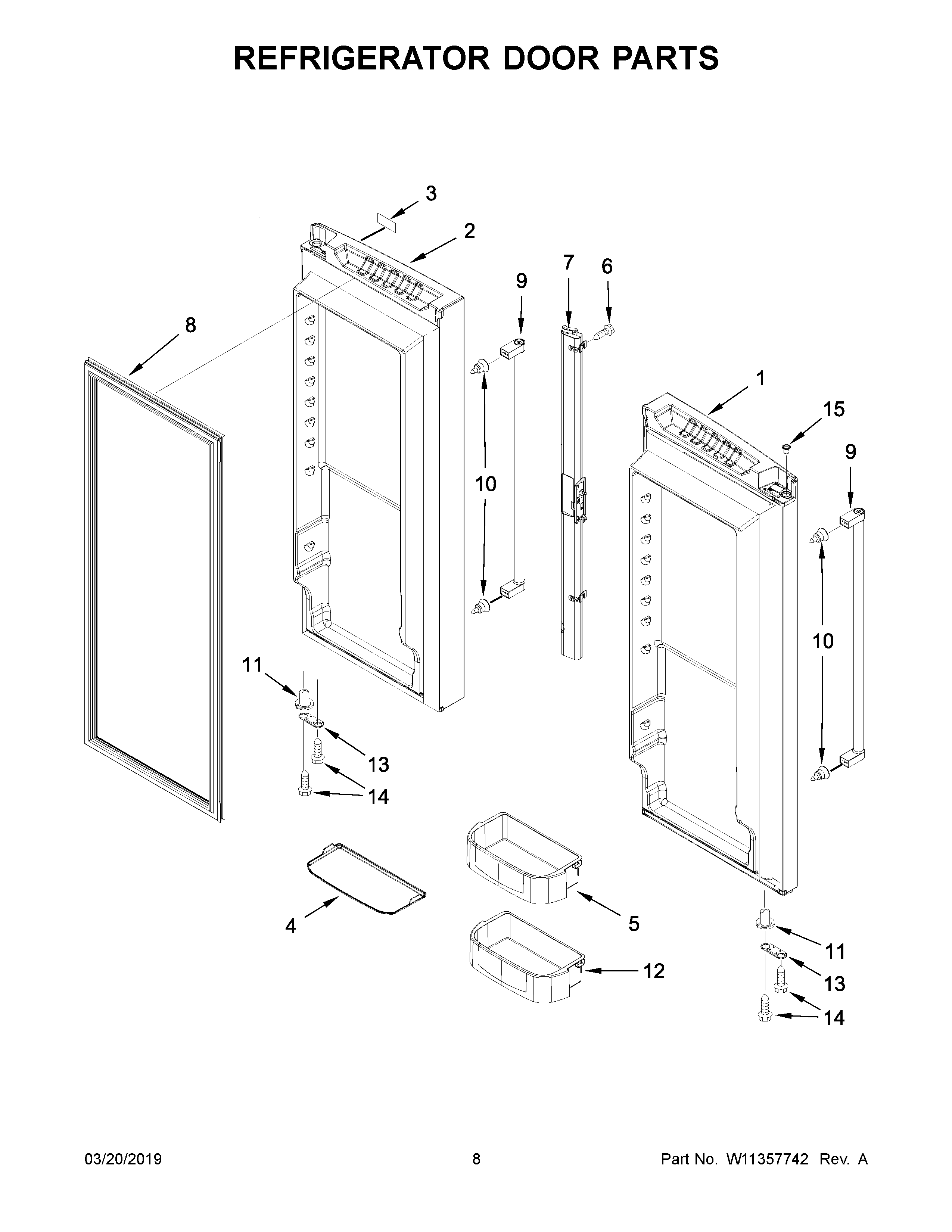 REFRIGERATOR DOOR PARTS

3
2
7
6
9
8
1
15
9
10
10
11
13
14
4
5
12
11
13
14

03/20/2019
8
Part No. W11357742 Rev. A