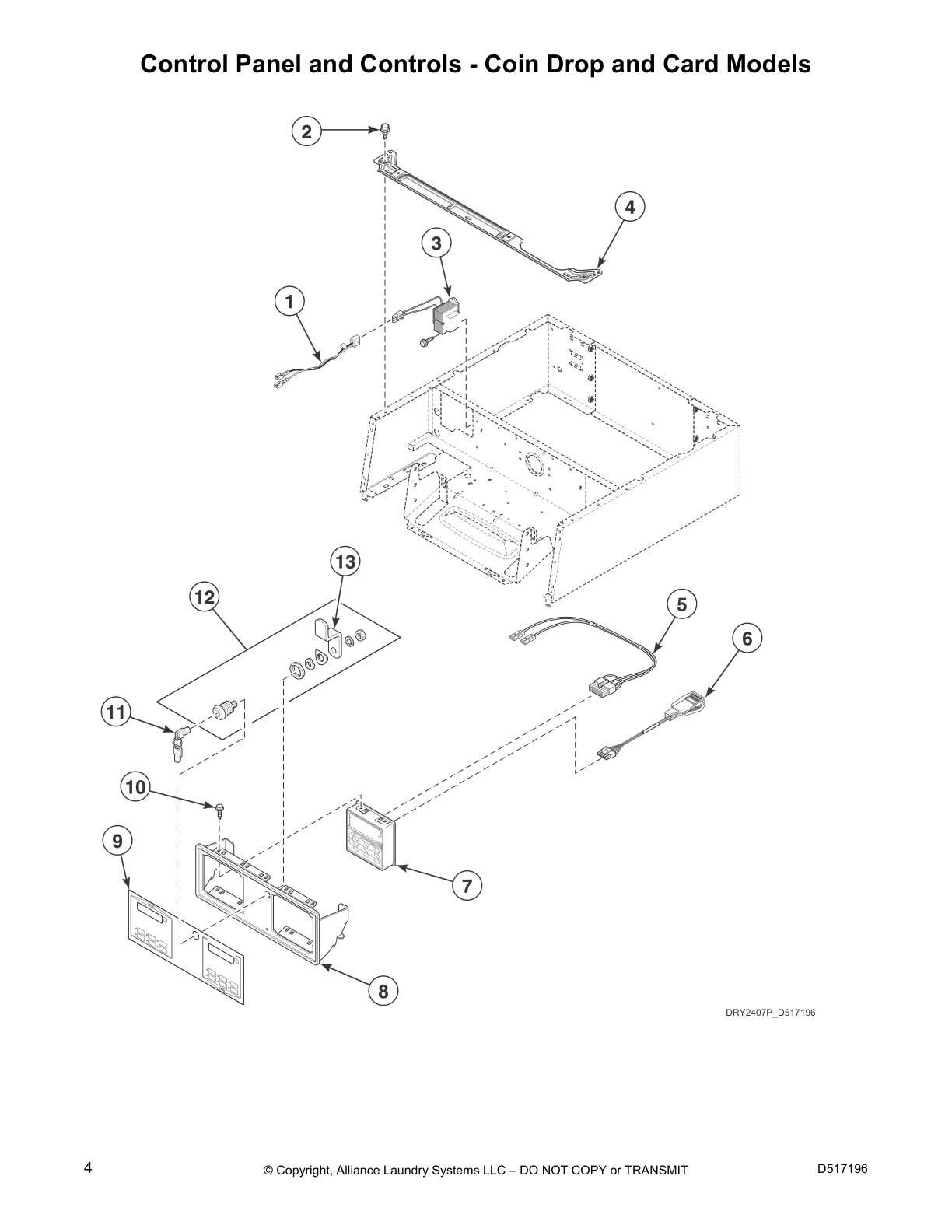 Control Panel and Controls - Coin Drop and Card Models

2

4

3

1

13

12

5

6

11

10

9

7

8

DRY2407P_D517196

4

© Copyright, Alliance Laundry Systems LLC – DO NOT COPY or TRANSMIT

D517196