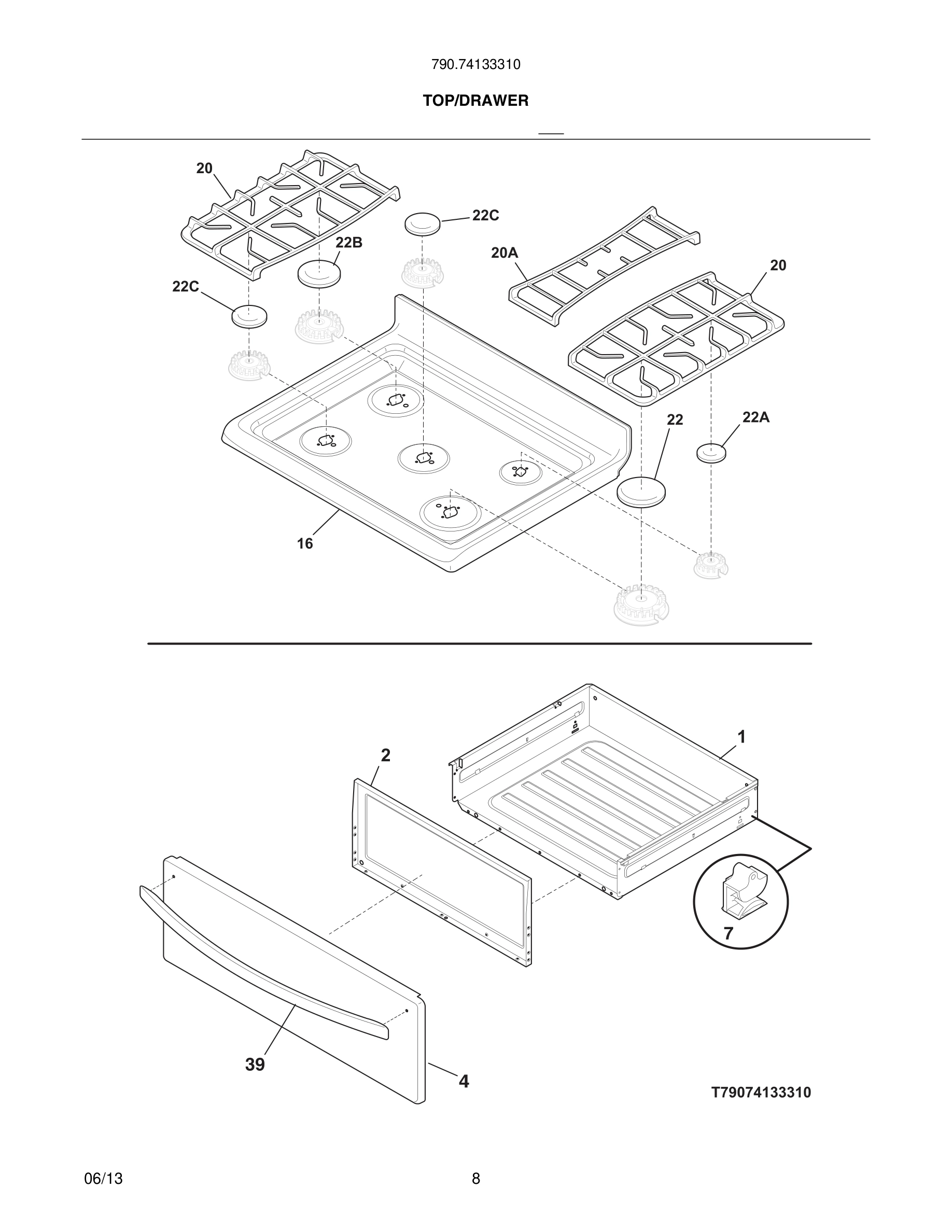 790.74133310

TOP/DRAWER

20

22C

22B

20A

20

22C

22

22A

16

1

2

7

39

4

T79074133310

06/13

8