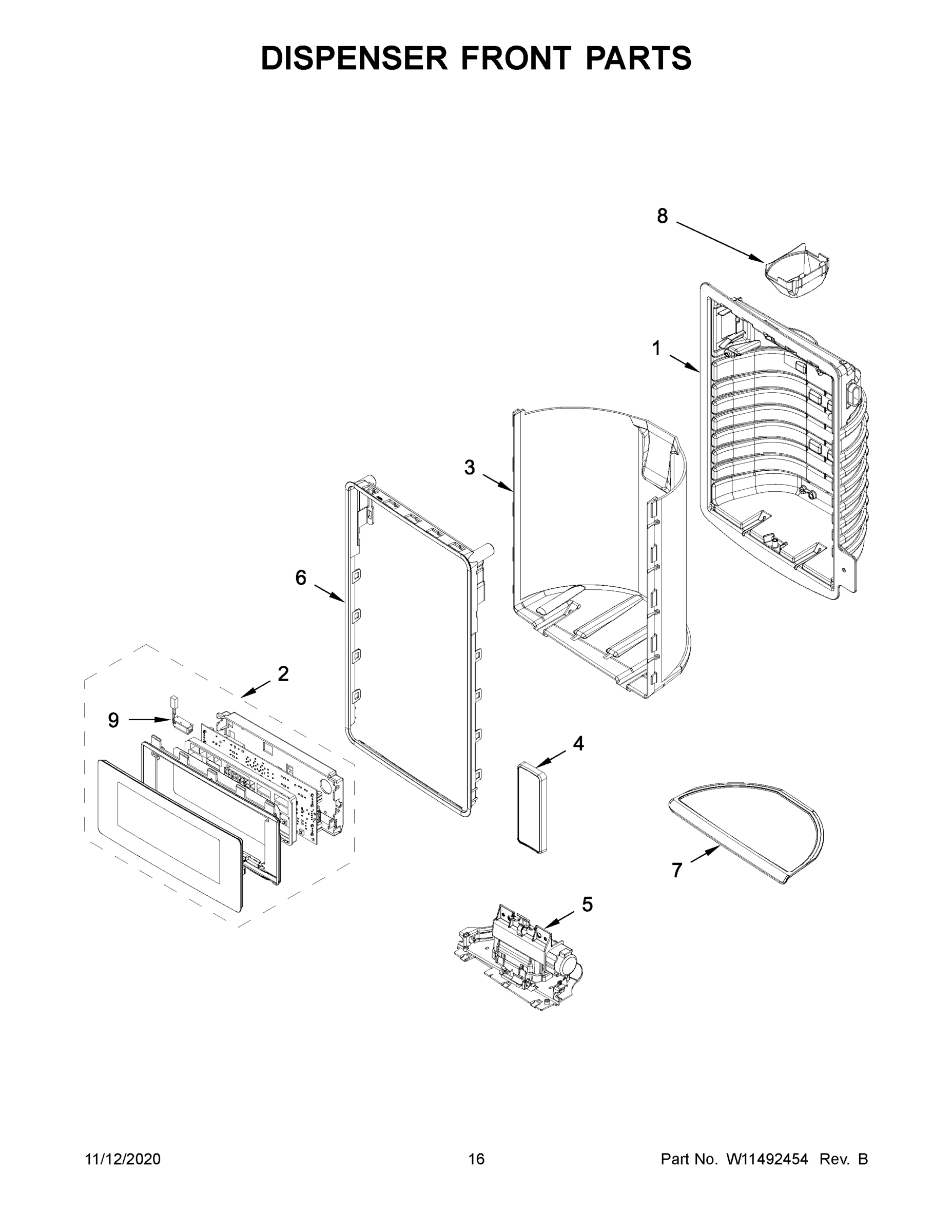 DISPENSER FRONT PARTS

8

1

3

6

2

9

4

7

5

11/12/2020

16

Part No. W11492454 Rev. B