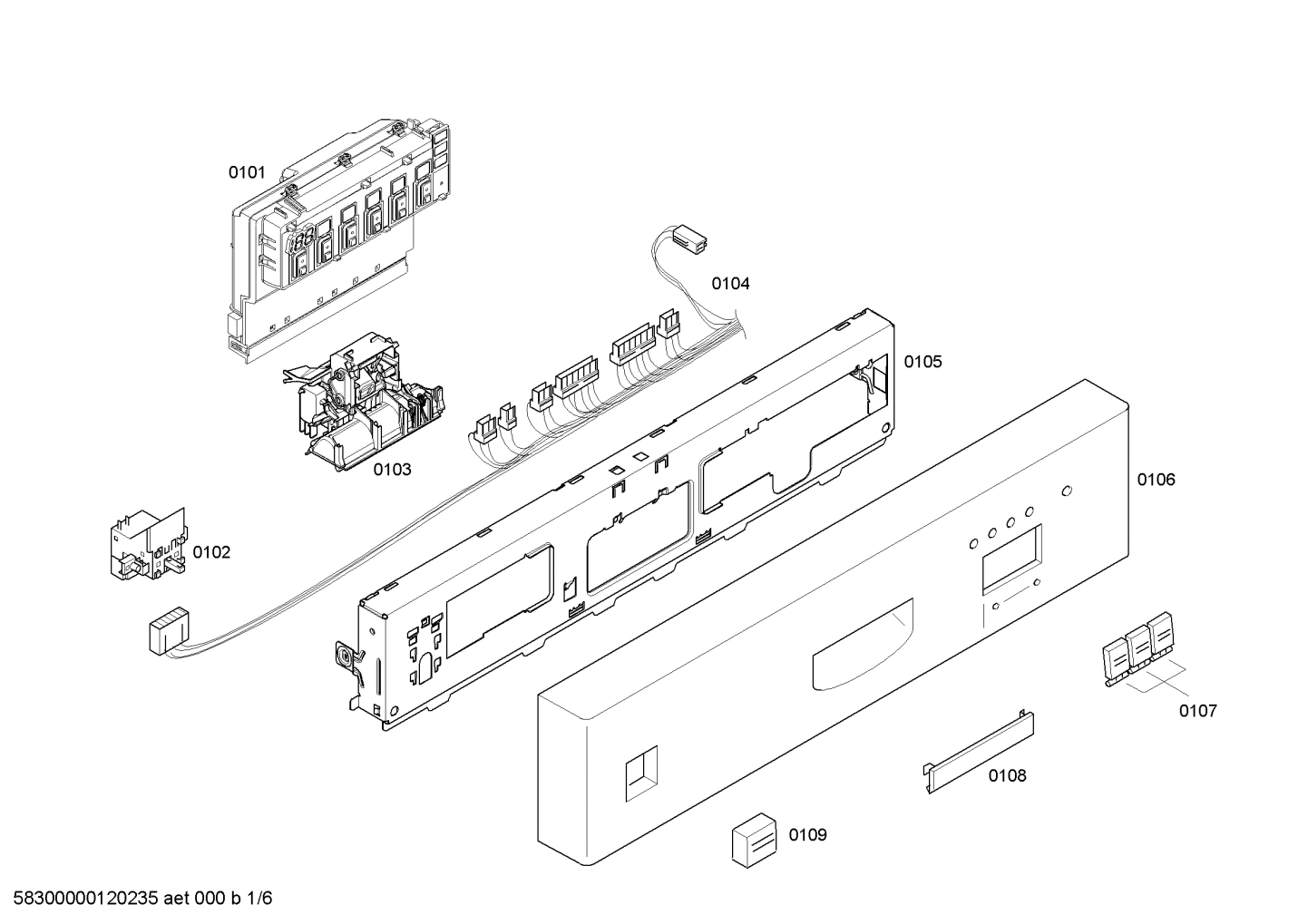 0101

0104

0105

0103

0106

0102

0107

0108

0109

58300000120235 aet 000 b 1/6