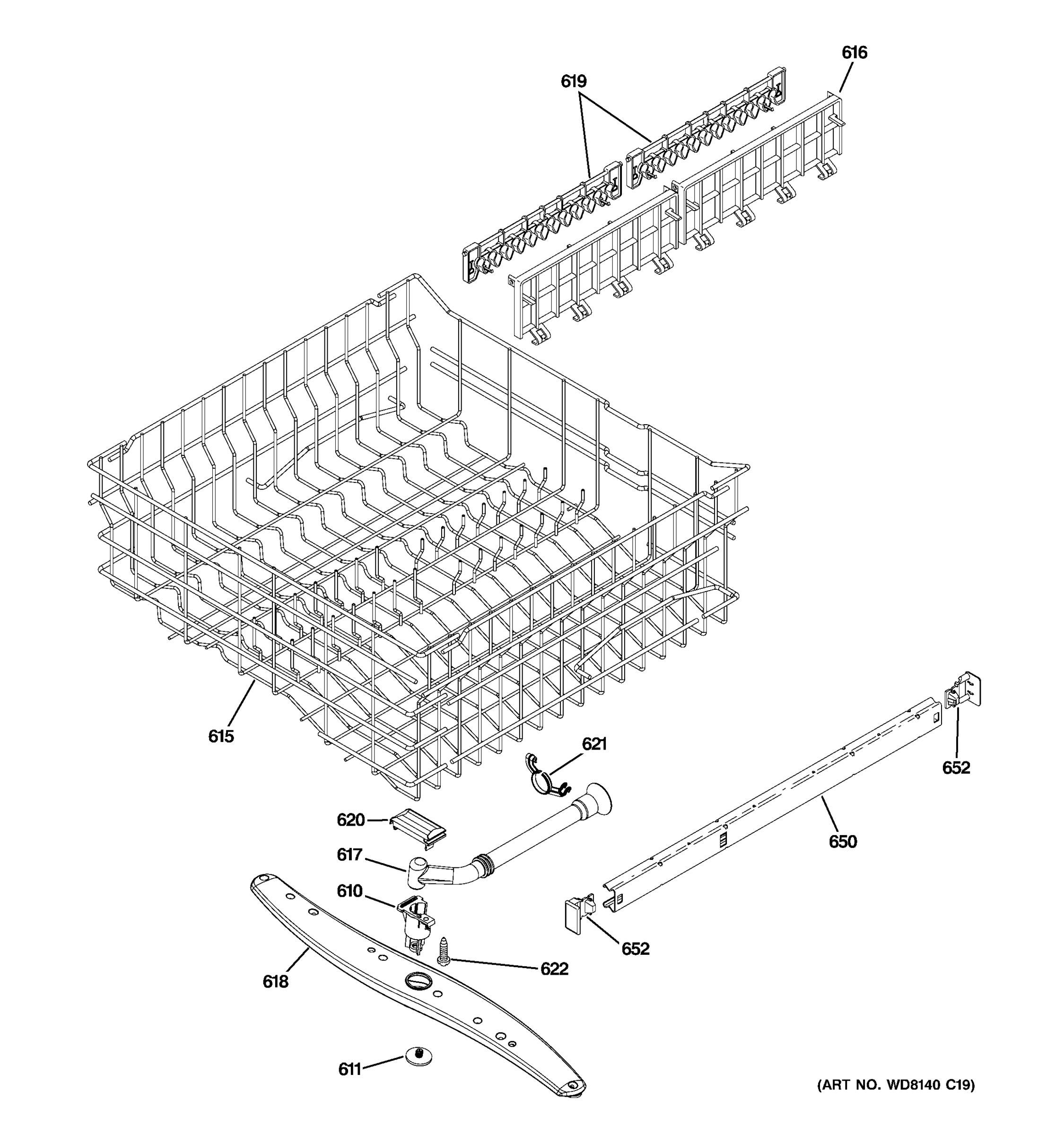 616

619

615

621

652

620

650

617

610

652

622

618

611

(ART NO. WD8140 C19)