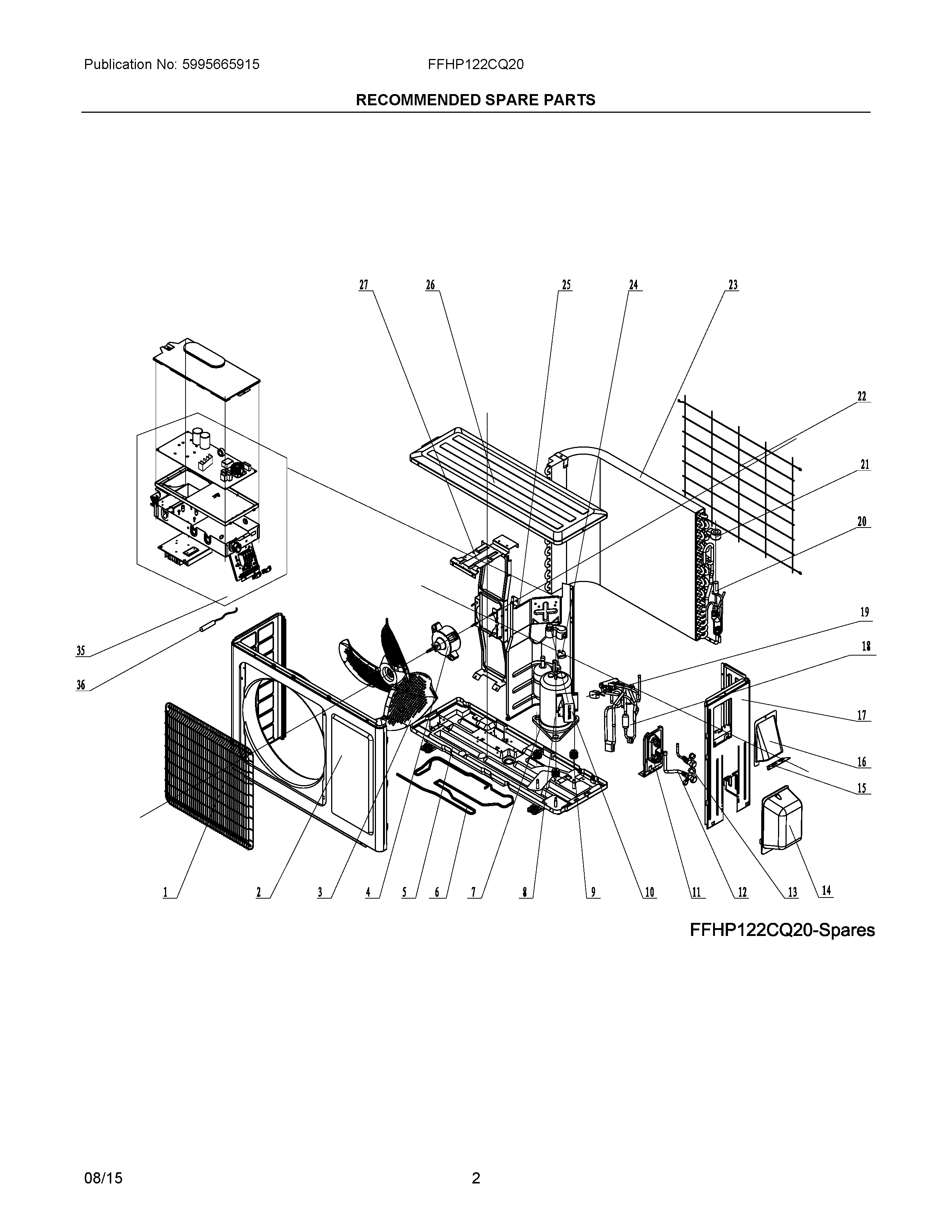 Publication No: 5995665915

FFHP122CQ20

RECOMMENDED SPARE PARTS

27

26

25

24

23

22

21

20

19

18

17

16

15

35

36

1

2

3

4

5

6

7

8

9

10

11

12

13

14

FFHP122CQ20-Spares

08/15

2