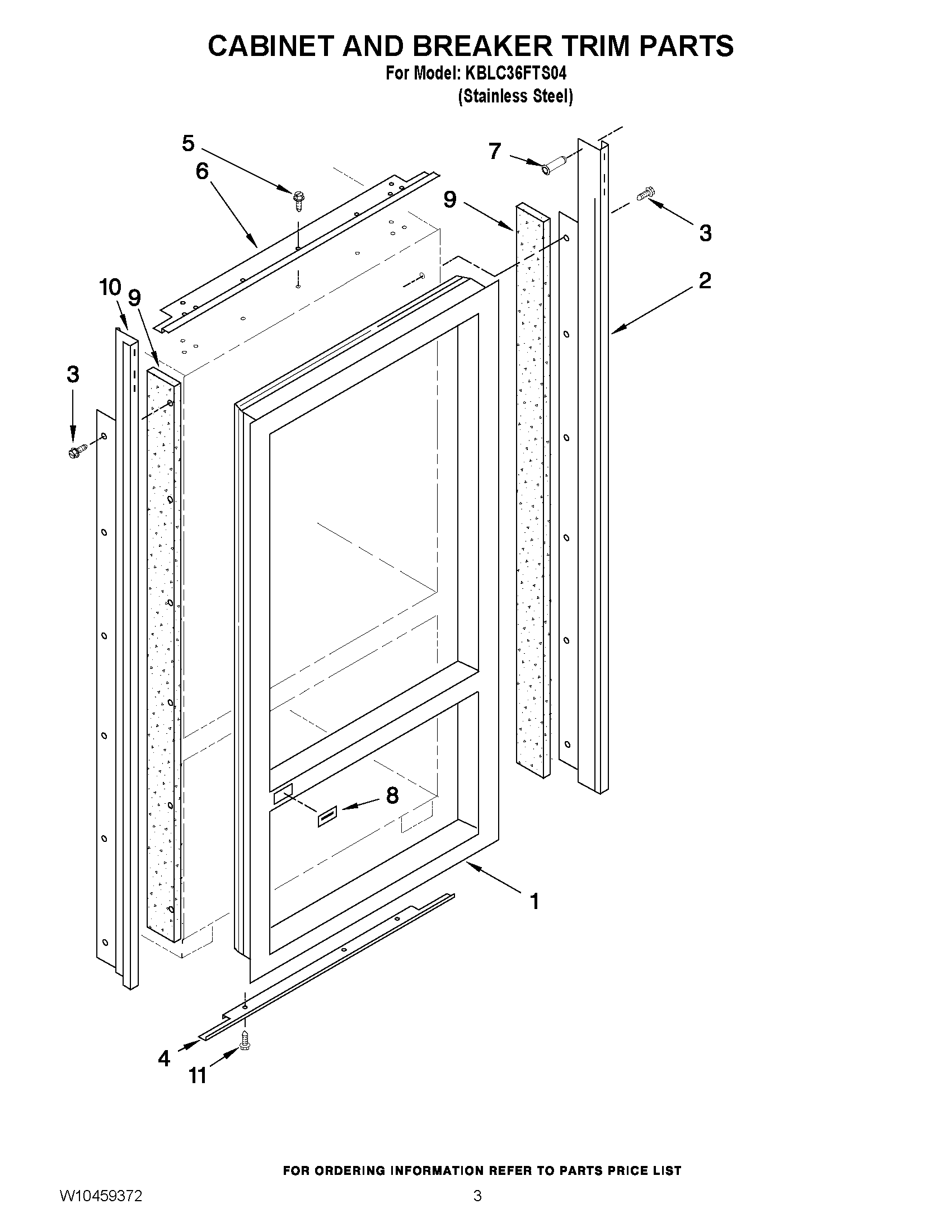 CABINET AND BREAKER TRIM PARTS
For Model: KBLC36FTS04
(Stainless Steel)

5
6
7
9
3
2
10
9
3
8
1
4
11

FOR ORDERING INFORMATION REFER TO PARTS PRICE LIST

W10459372
3