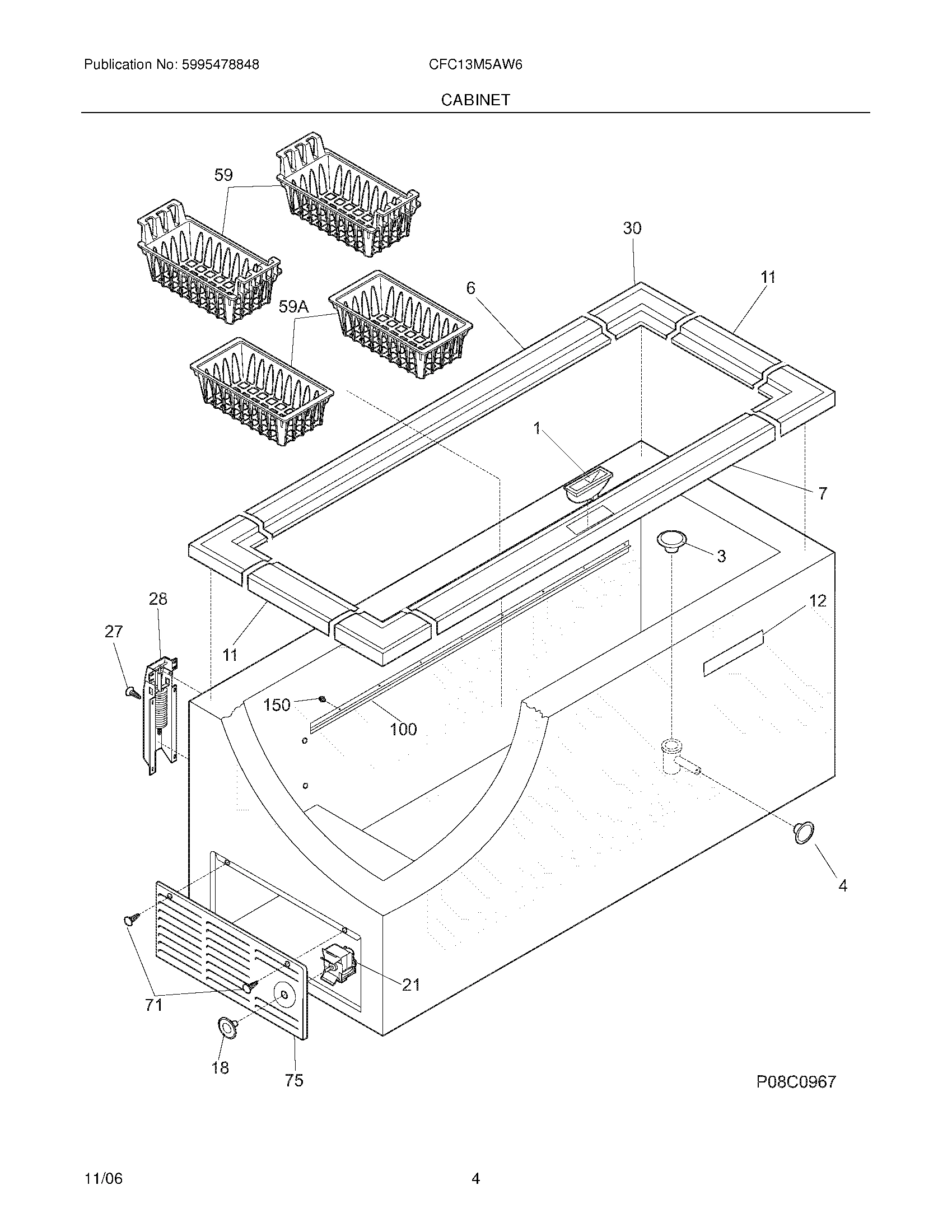 Publication No: 5995478848

CFC13M5AW6

CABINET

59

30

11

6

59A

1

7

3

28

12

27

11

150

100

4

21

71

18

75

P08C0967

11/06

4