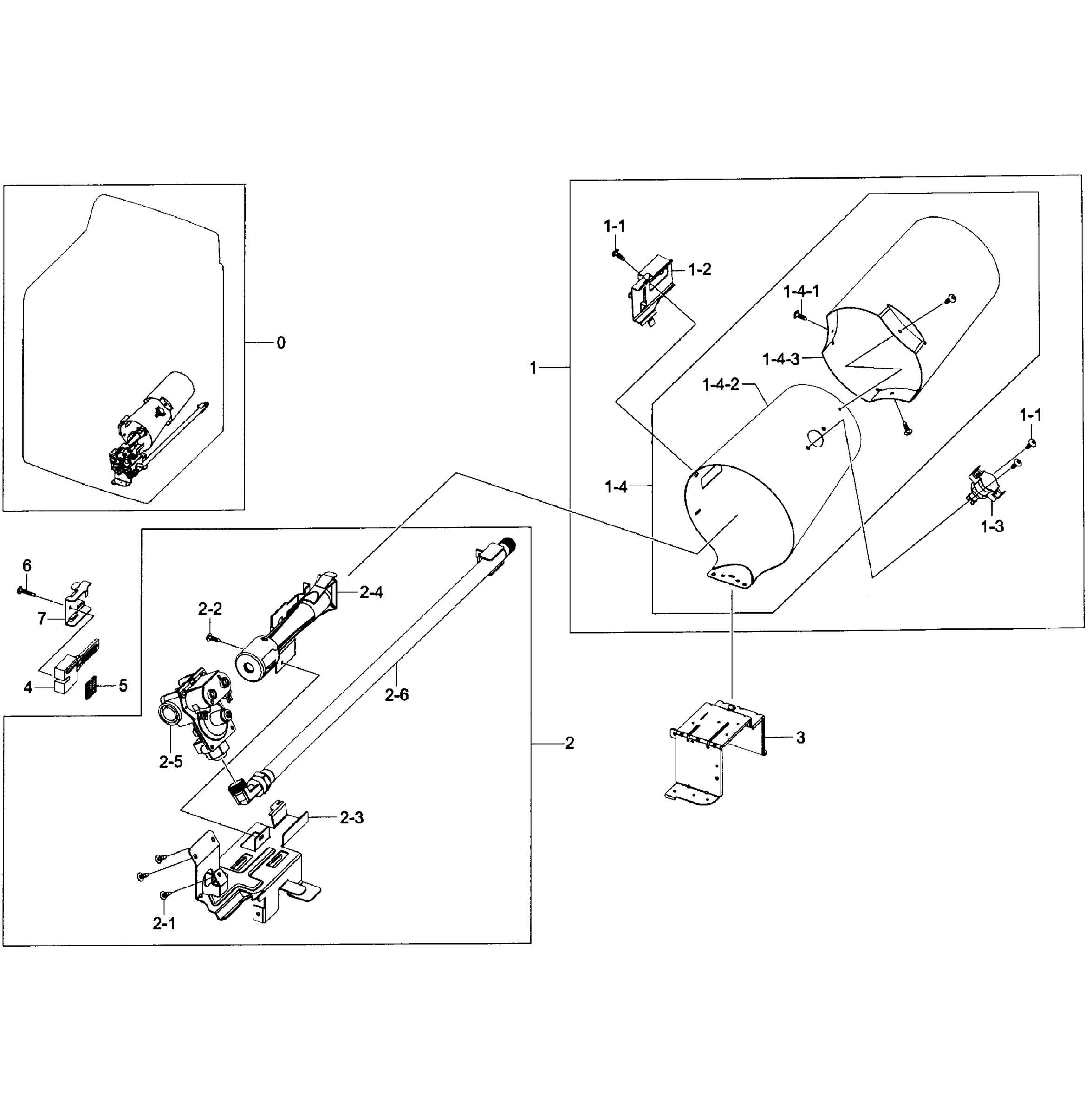 0
1-1
1-2
1-4-1
1-4-3
1
1-4-2
1-1
1-4
1-3
6
7
4
5
2-2
2-4
2-6
2-5
2
3
2-3
2-1