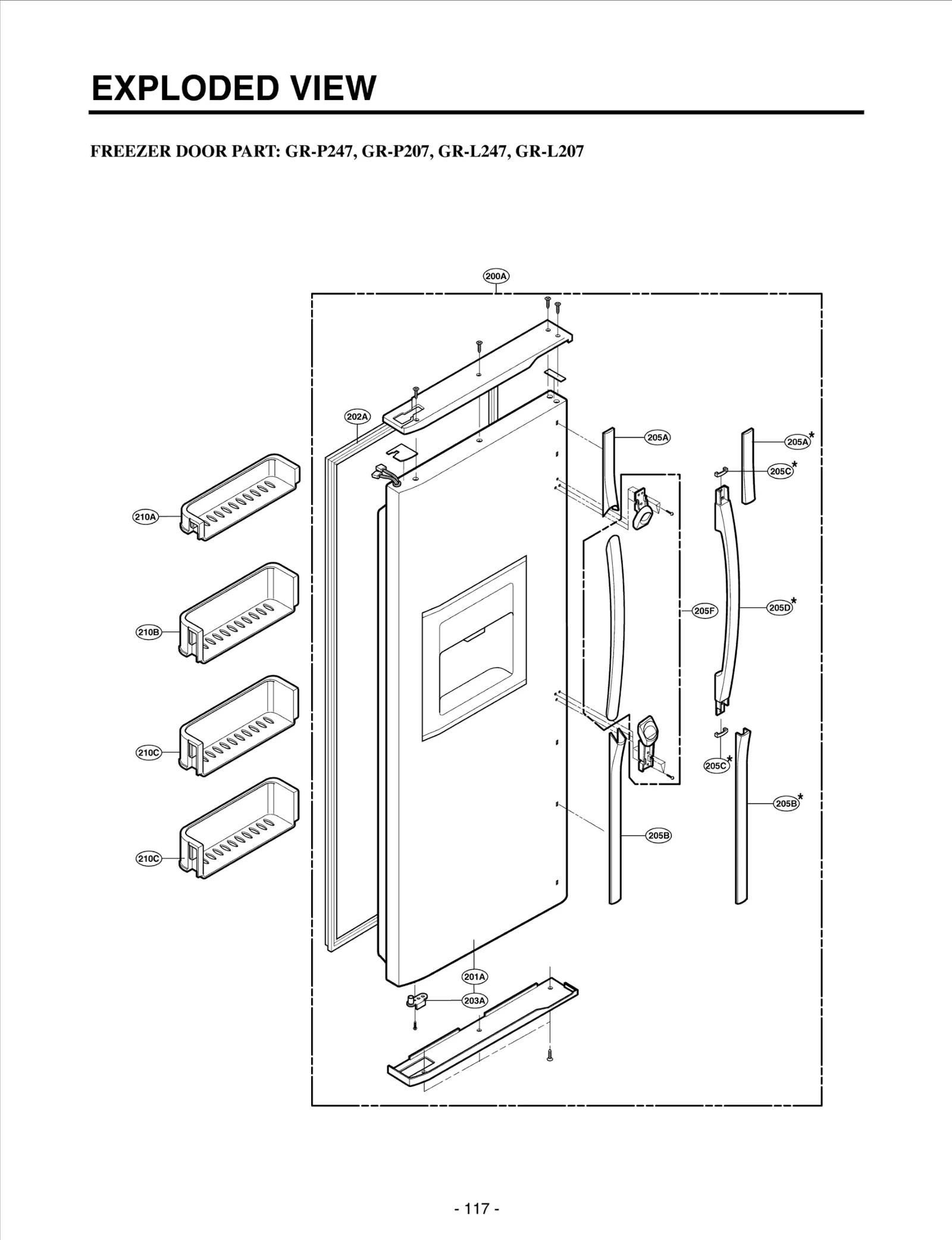 EXPLODED VIEW

FREEZER DOOR PART: GR-P247, GR-P207, GR-L247, GR-L207

200A

202A

205A

205A*

205C*

210A

205F

205D*

210B

210C

205C*

205B*

205B

210C

201A

203A

- 117 -