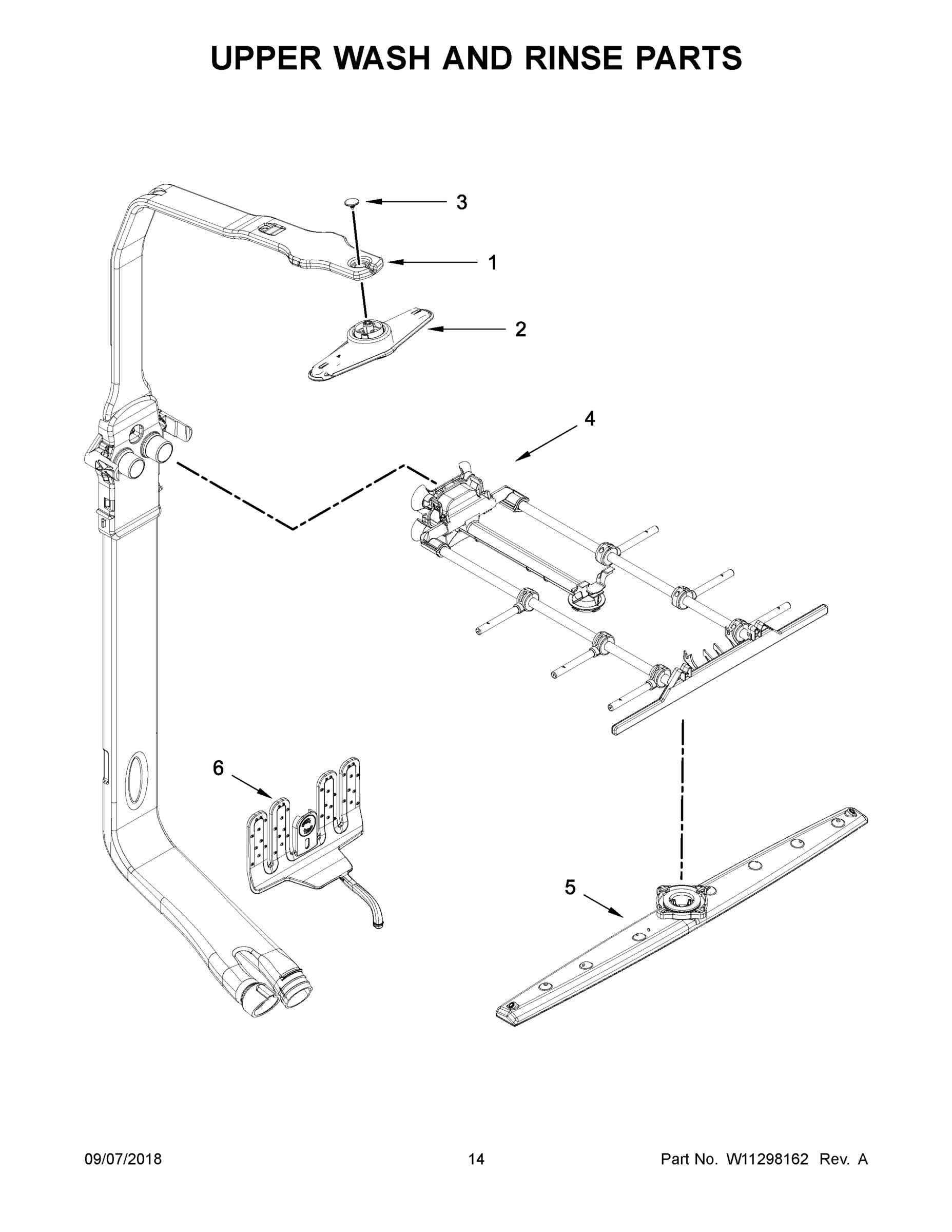 UPPER WASH AND RINSE PARTS

3

1

2

4

6

5

09/07/2018

14

Part No. W11298162 Rev. A