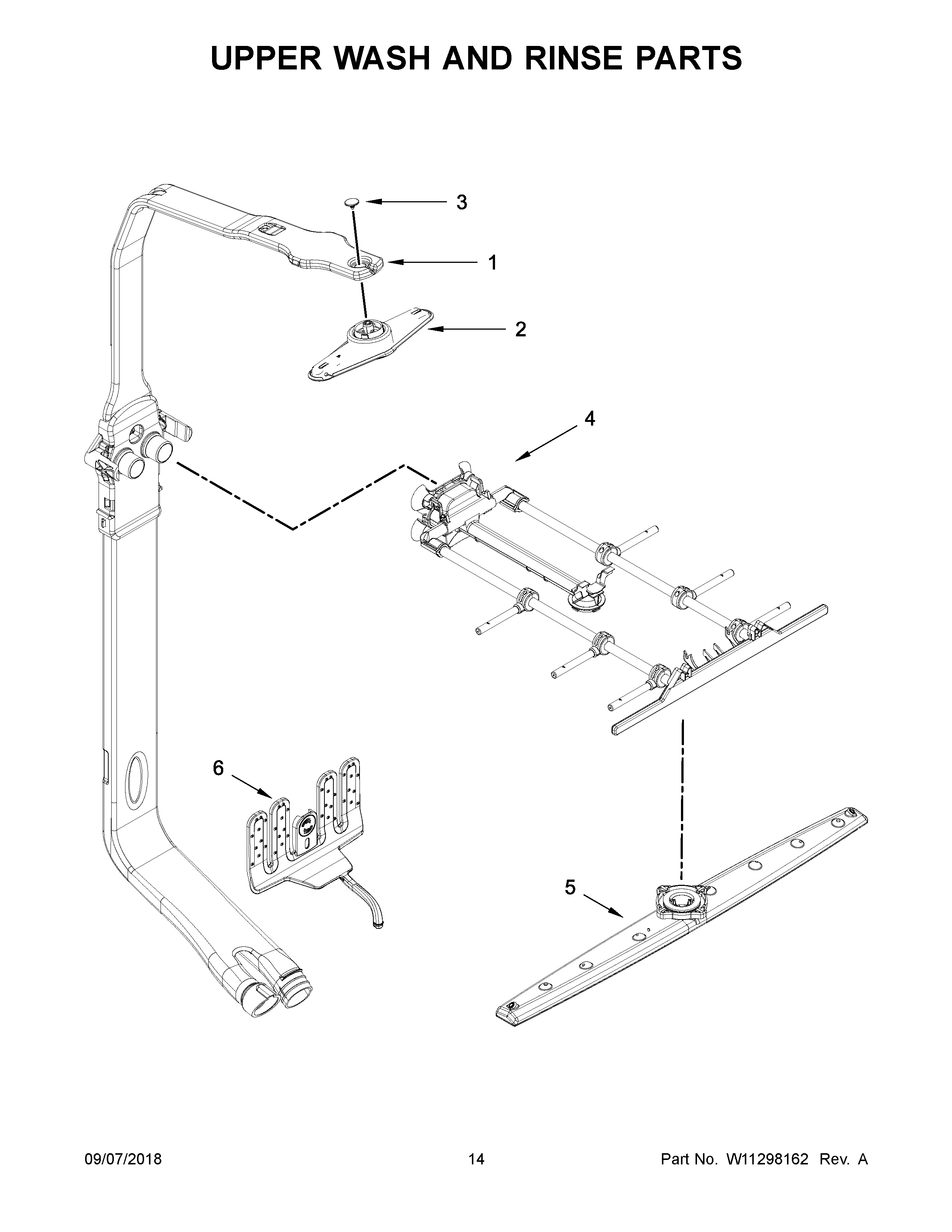 UPPER WASH AND RINSE PARTS

3

1

2

4

6

5

09/07/2018

14

Part No. W11298162 Rev. A