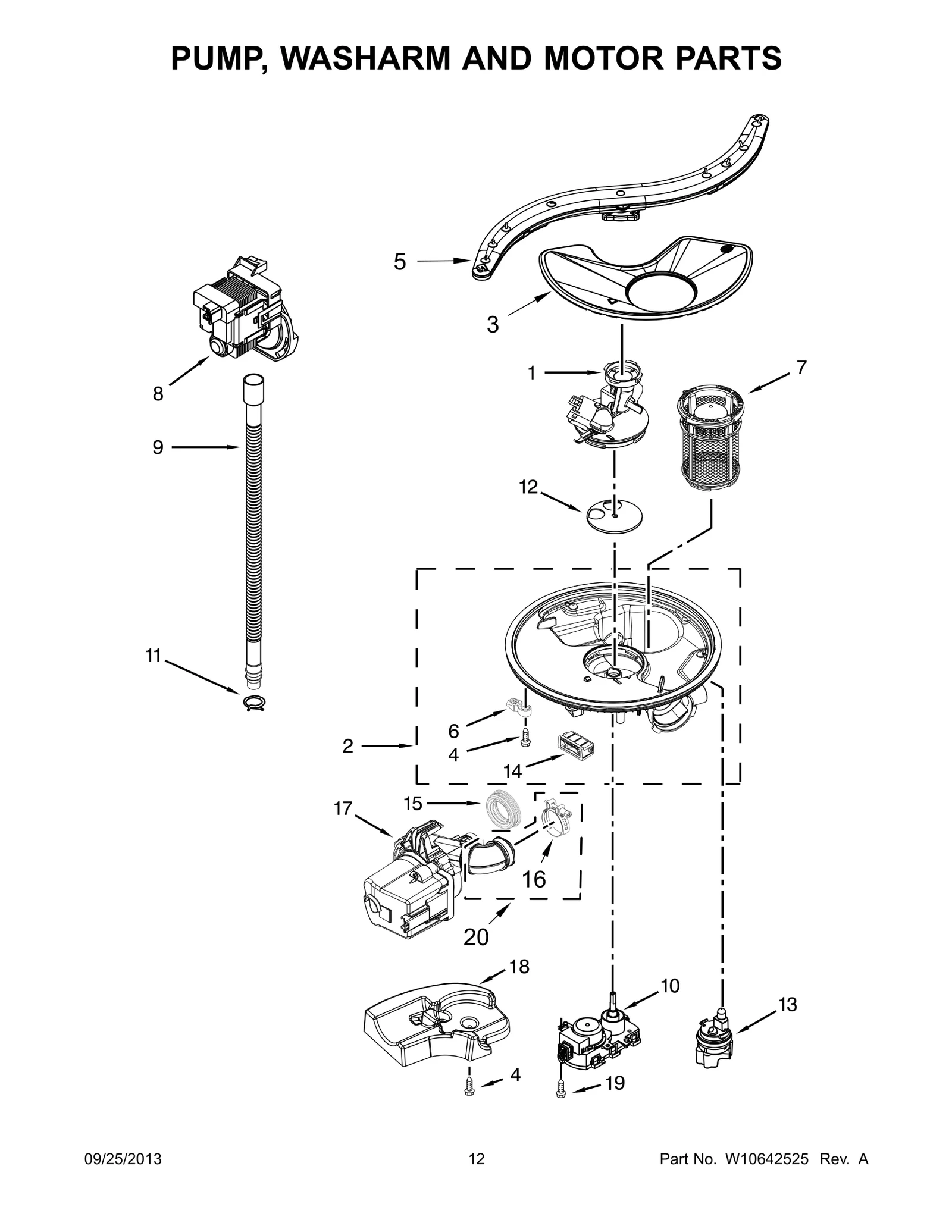 PUMP, WASHARM AND MOTOR PARTS

5
3
1
7
8
9
12
11
6
2
4
14
17
15
16
20
18
10
13
4
19

09/25/2013
12
Part No. W10642525 Rev. A