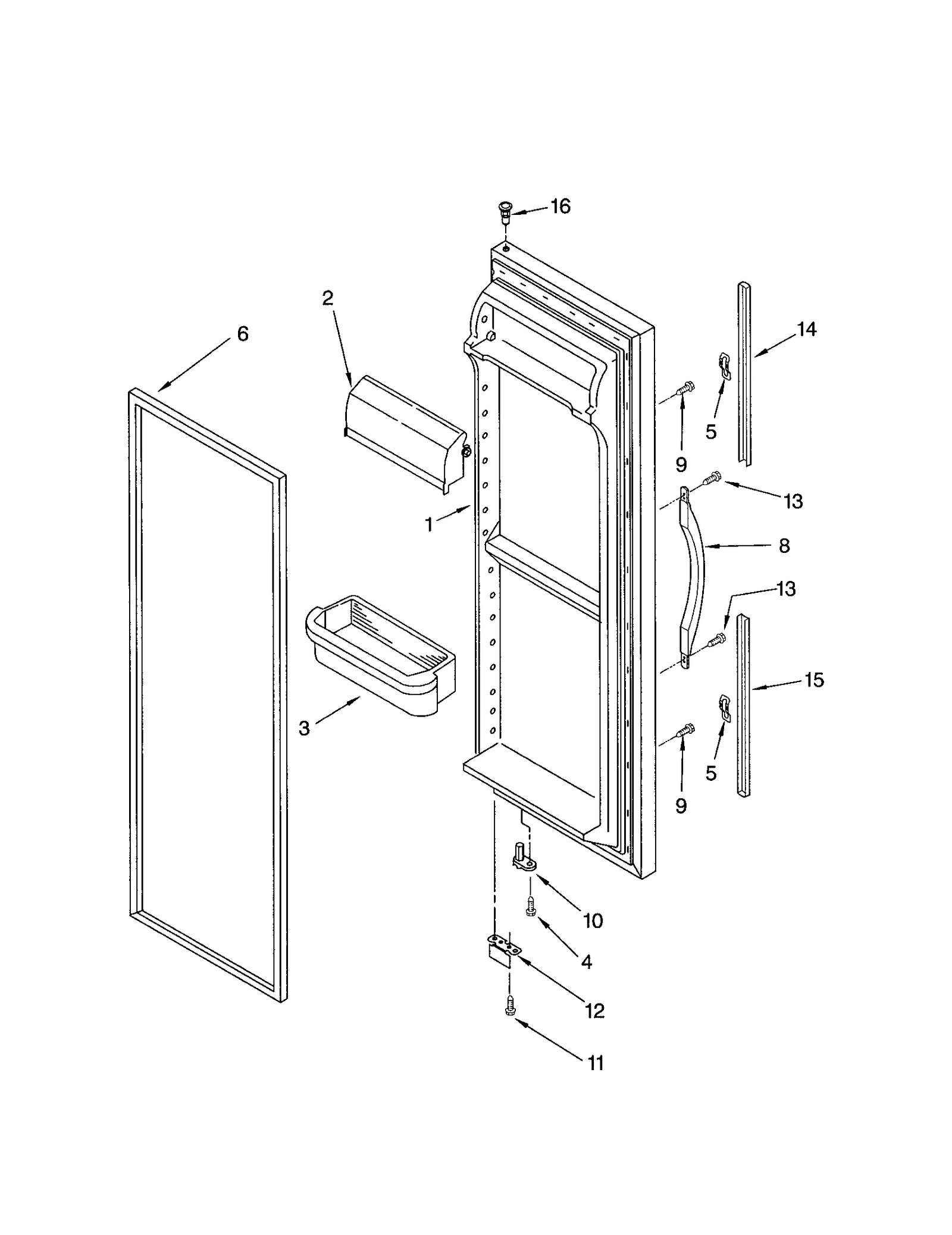 16
2
6
14
5
9
13
1
8
13
15
3
5
9
10
4
12
11