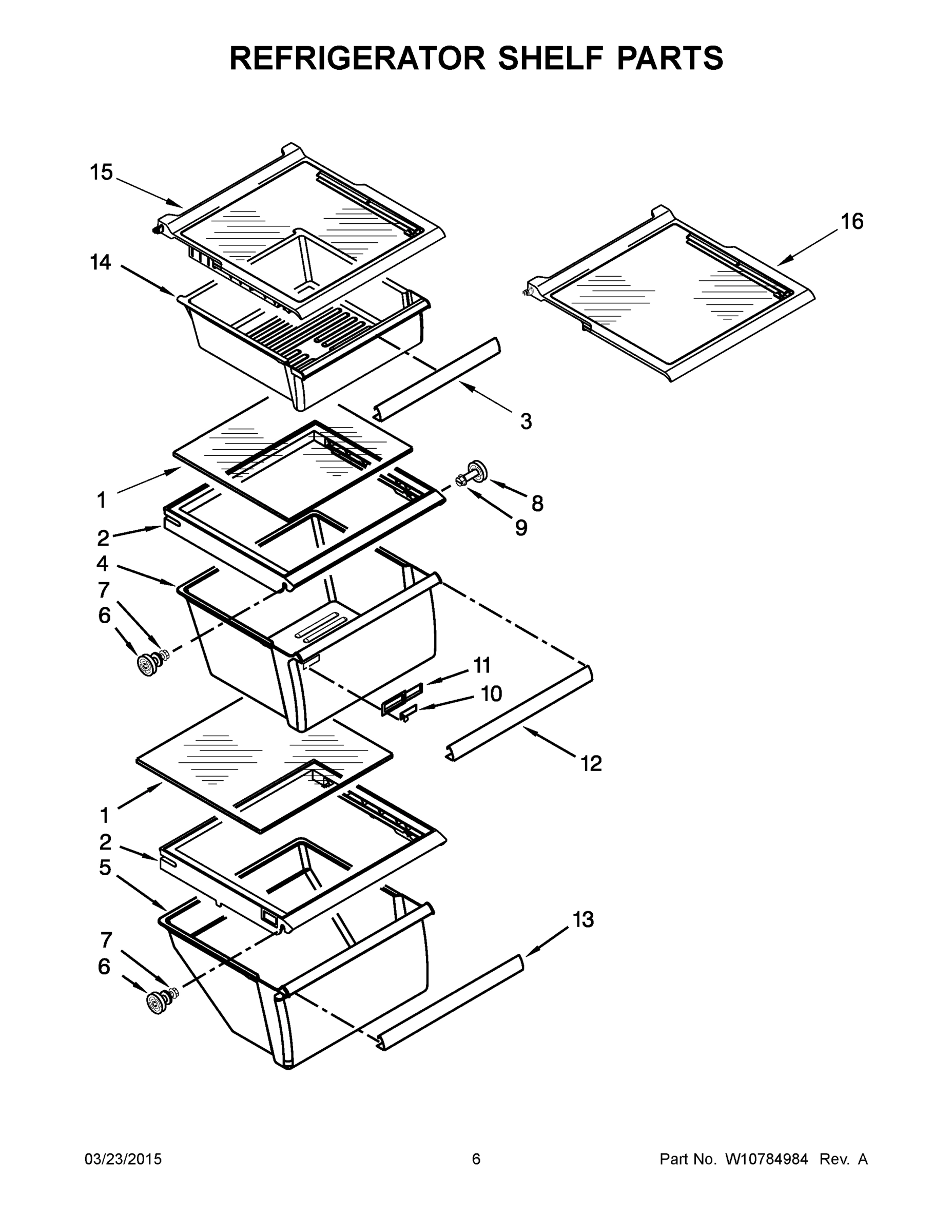 REFRIGERATOR SHELF PARTS

15
16
14
3
1
8
9
2
4
7
6
11
10
12
1
2
5
13
7
6

03/23/2015
6
Part No. W10784984 Rev. A