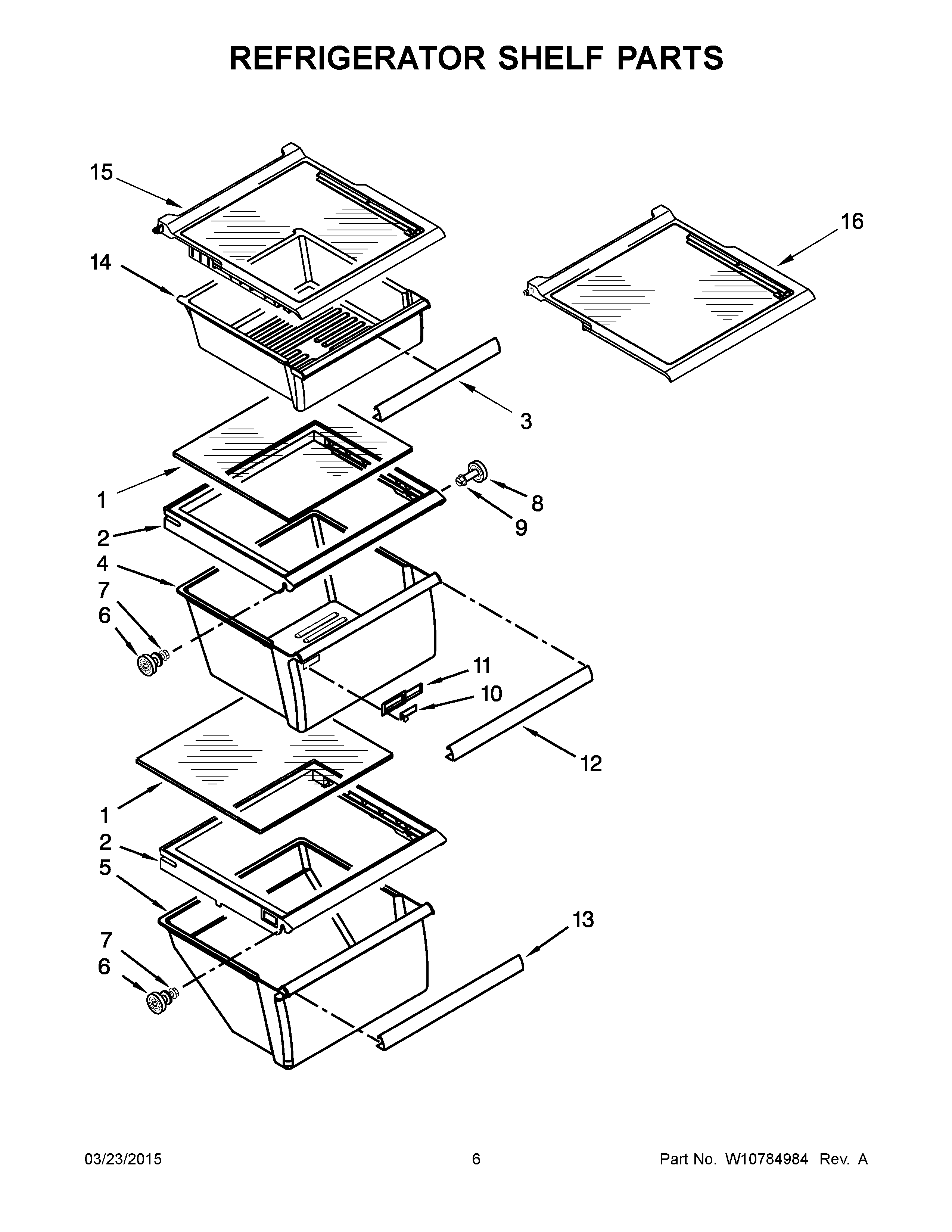 REFRIGERATOR SHELF PARTS

15

16

14

3

1

8

9

2

4

7

6

11

10

12

1

2

5

13

7

6

03/23/2015

6

Part No. W10784984 Rev. A