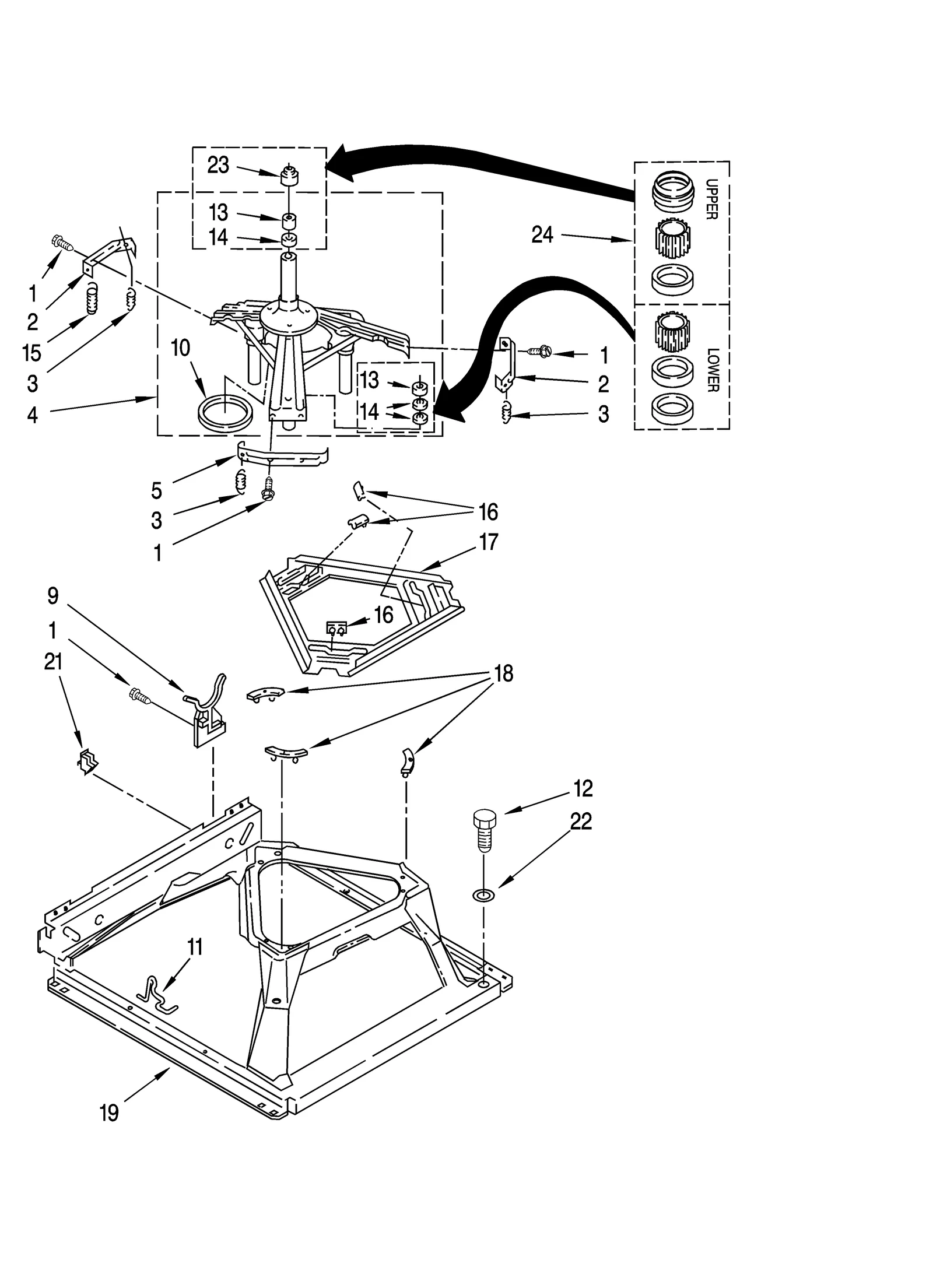 23
13
14
24
UPPER
LOWER
1
2
15
3
4
10
13
14
1
2
3
5
3
1
16
17
16
9
1
21
18
12
22
11
19