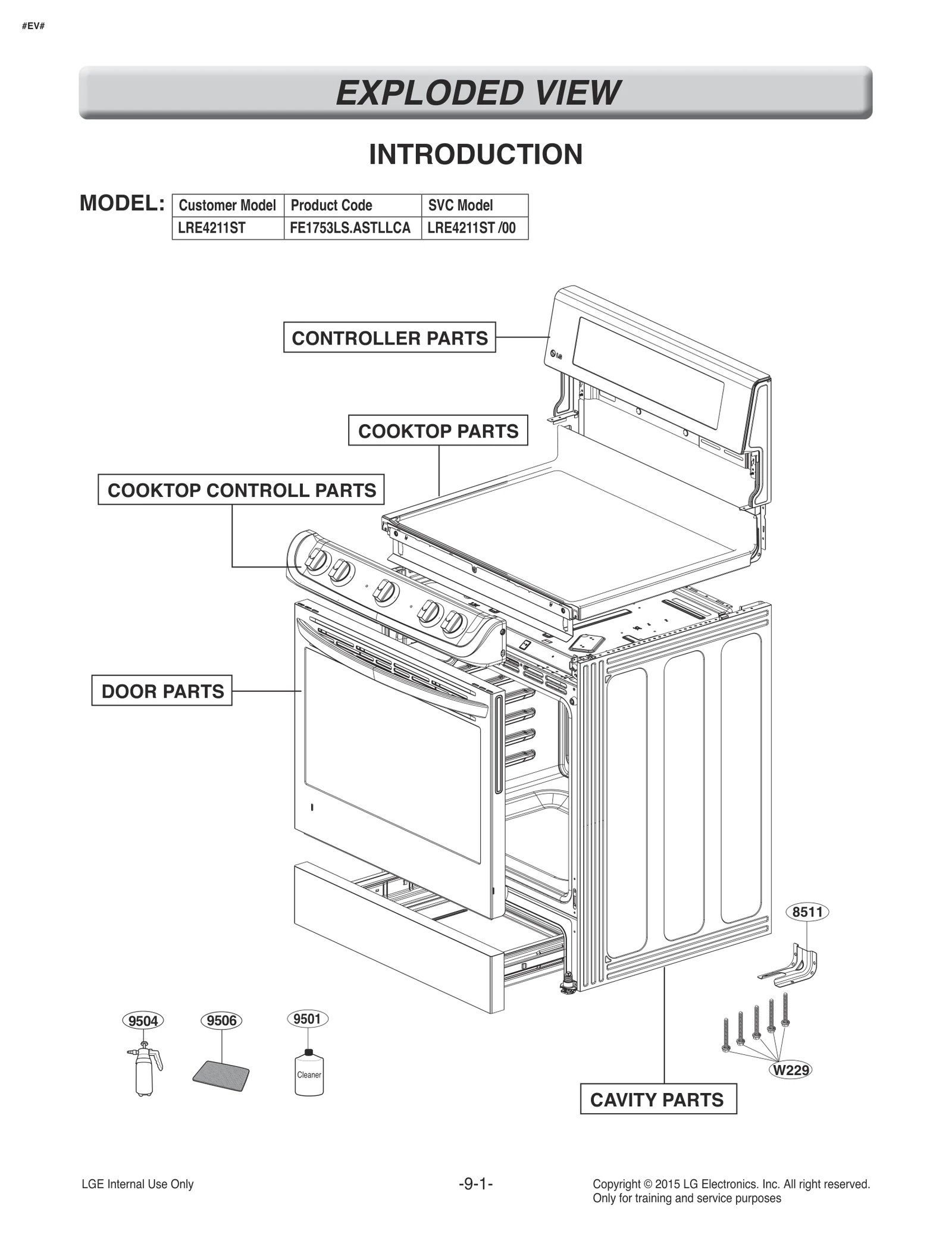 #EV#

EXPLODED VIEW

INTRODUCTION

MODEL:

| Customer Model | Product Code | SVC Model |
|---|---|---|
| LRE4211ST | FE1753LS.ASTLLCA | LRE4211ST /00 |

CONTROLLER PARTS

LG

COOKTOP PARTS

COOKTOP CONTROLL PARTS

DOOR PARTS

8511

9504

9506

9501

Cleaner

W229

CAVITY PARTS

LGE Internal Use Only

-9-1-

Copyright © 2015 LG Electronics. Inc. All right reserved.
Only for training and service purposes