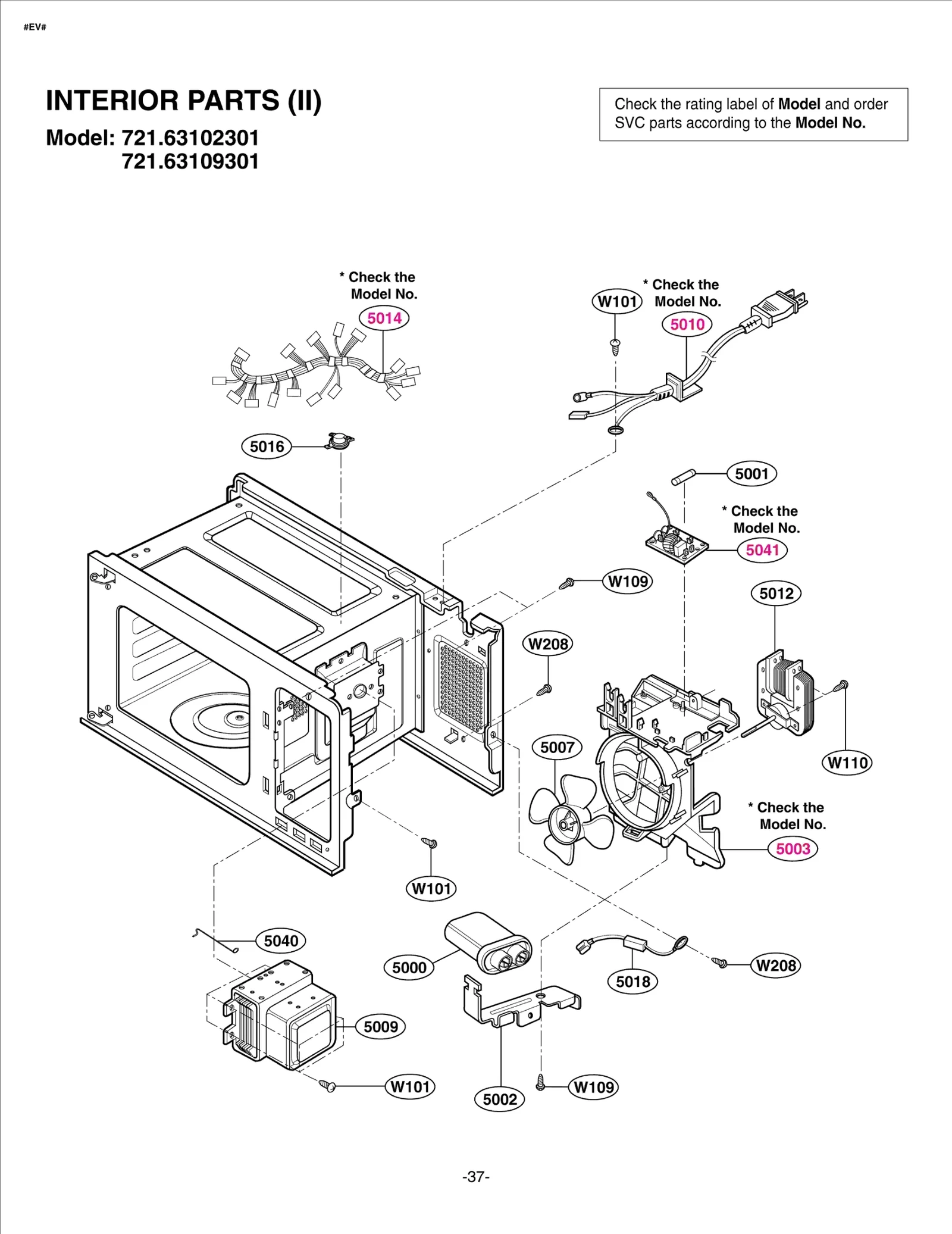 #EV#

INTERIOR PARTS (II)

Model: 721.63102301
721.63109301

Check the rating label of Model and order SVC parts according to the Model No.

* Check the Model No.
5014

W101
* Check the Model No.
5010

5016

5001

* Check the Model No.
5041

W109

5012

W208

5007

W110

* Check the Model No.
5003

W101

5040

5000

5018

W208

5009

W101

5002

W109

-37-