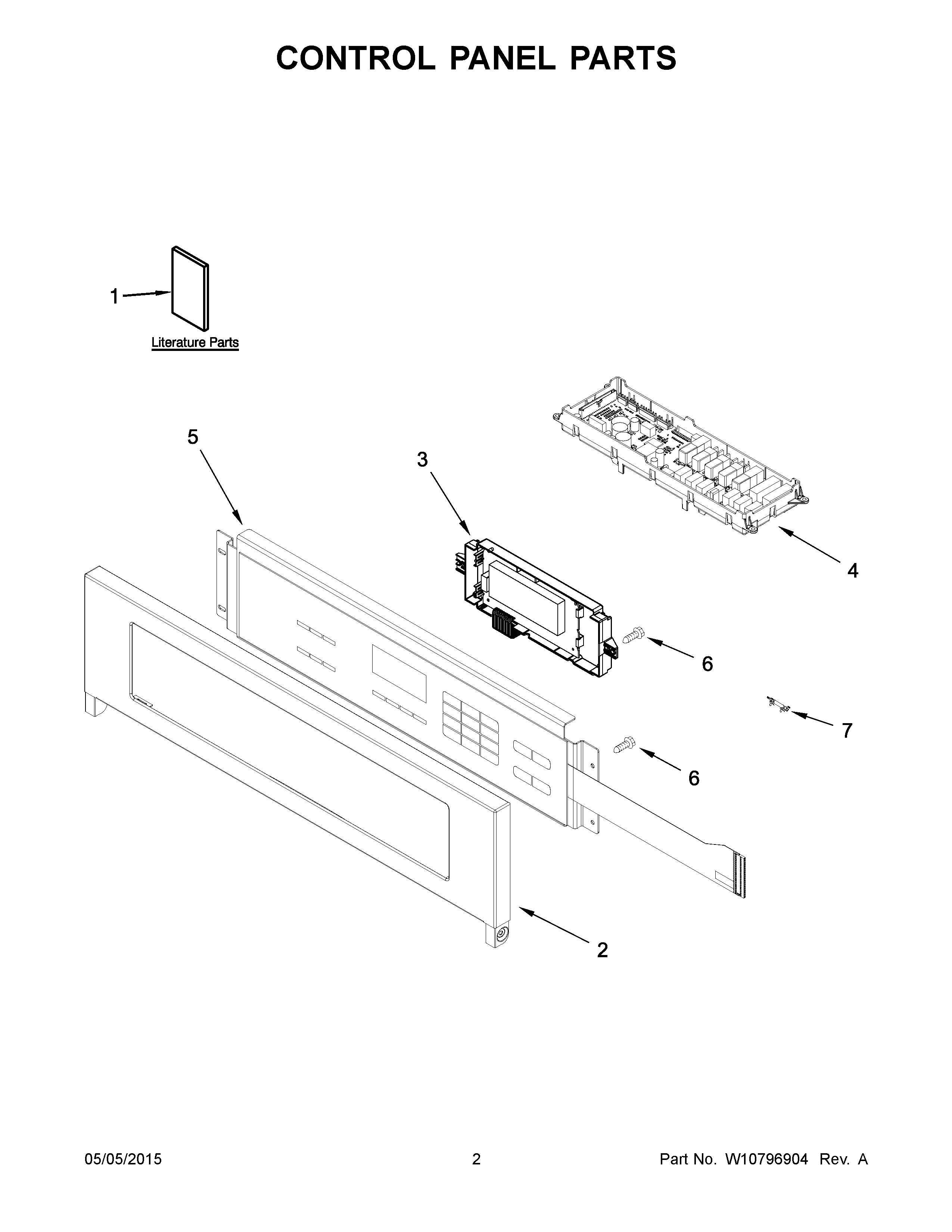 CONTROL PANEL PARTS

1

Literature Parts

5

3

4

6

7

6

2

05/05/2015 2 Part No. W10796904 Rev. A