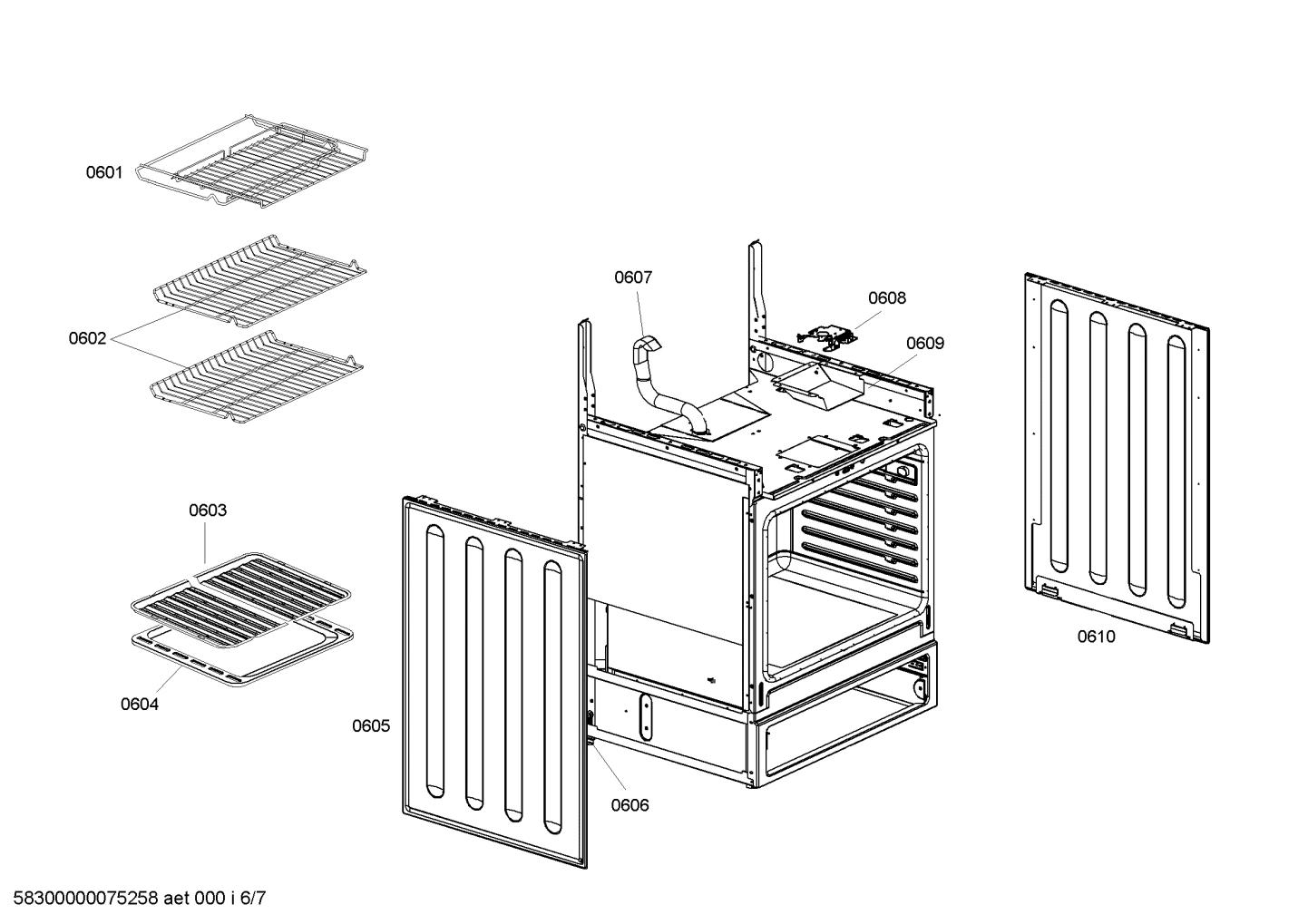 0601

0602

0603

0604

0605

0606

0607

0608

0609

0610

58300000075258 aet 000 i 6/7