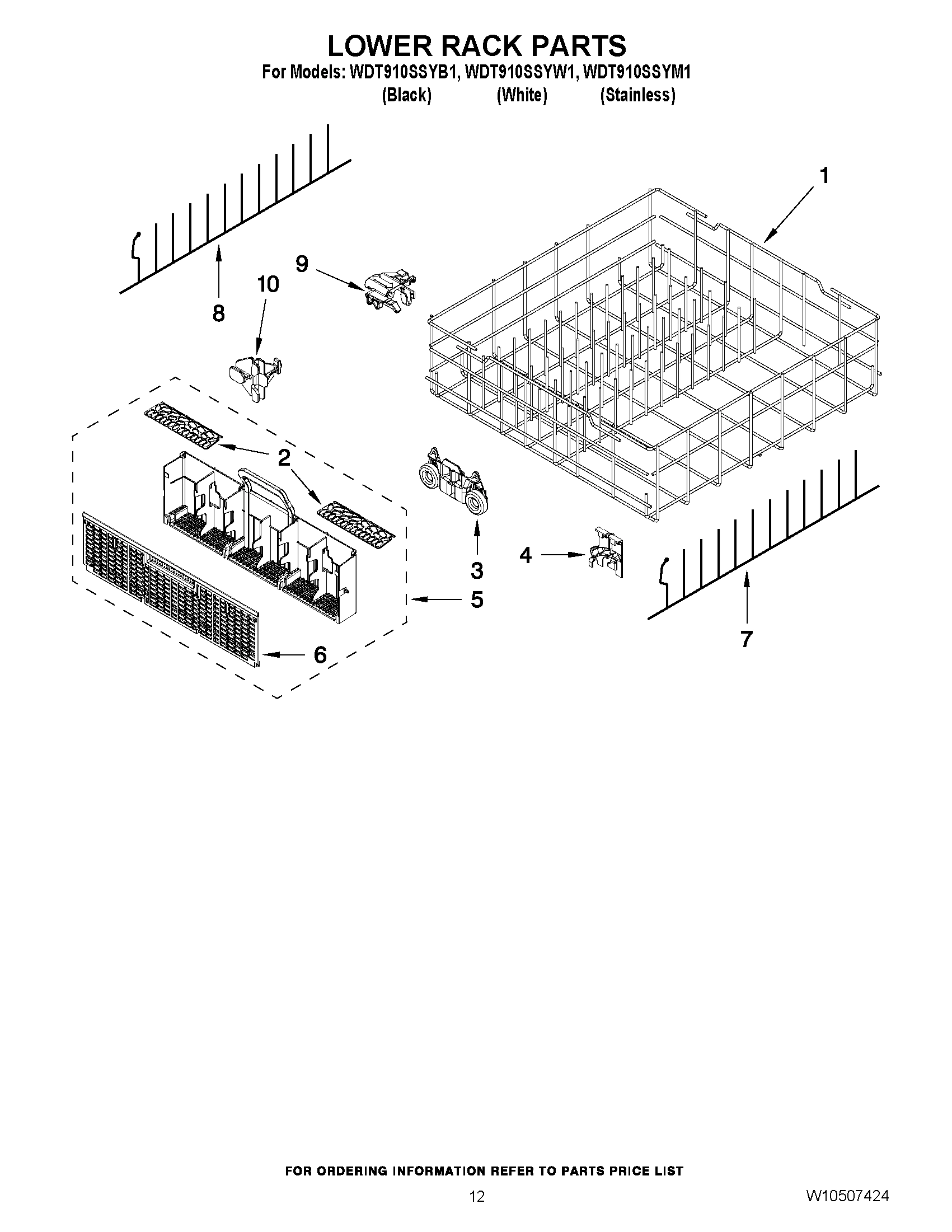 LOWER RACK PARTS

For Models: WDT910SSYB1, WDT910SSYW1, WDT910SSYM1
(Black) (White) (Stainless)

1

9

10

8

2

3

4

5

6

7

FOR ORDERING INFORMATION REFER TO PARTS PRICE LIST

12

W10507424