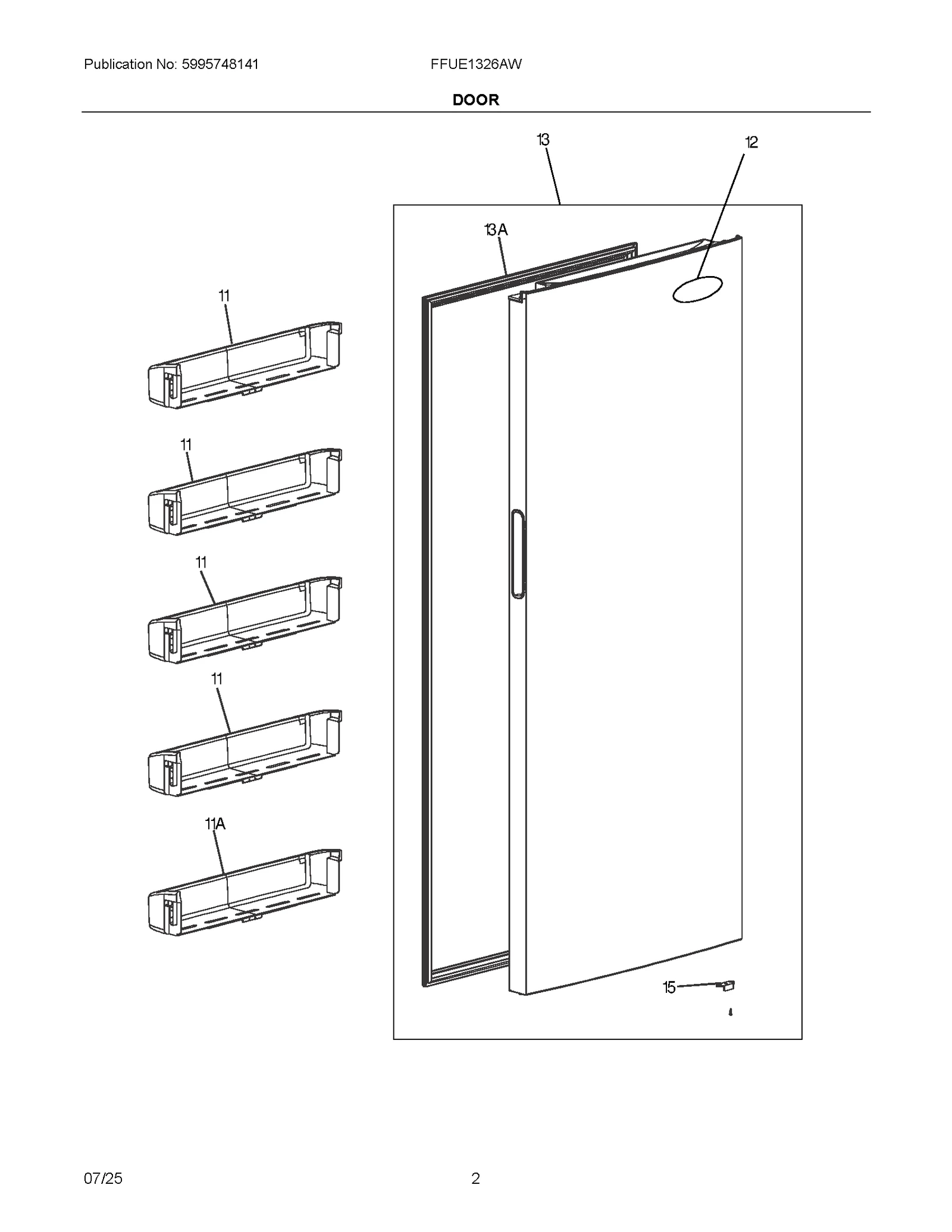 Publication No: 5995748141

FFUE1326AW

DOOR

13

12

13A

11

11

11

11

11A

15

07/25

2